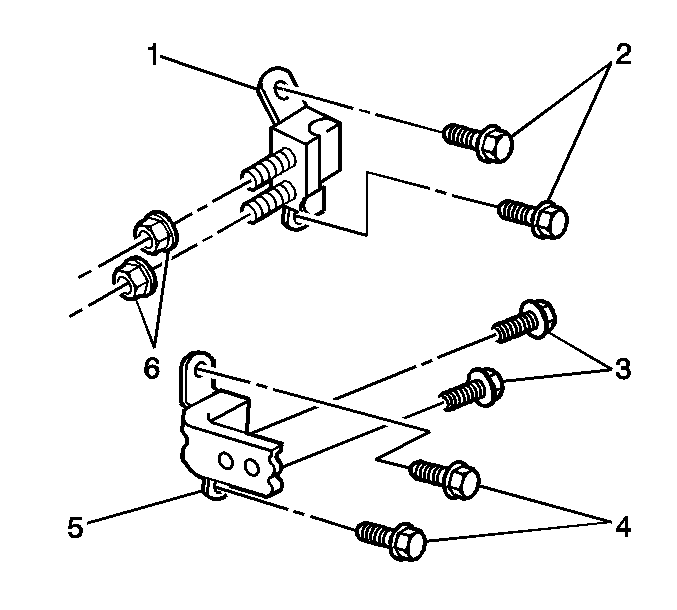 1
2
6
3
5
4