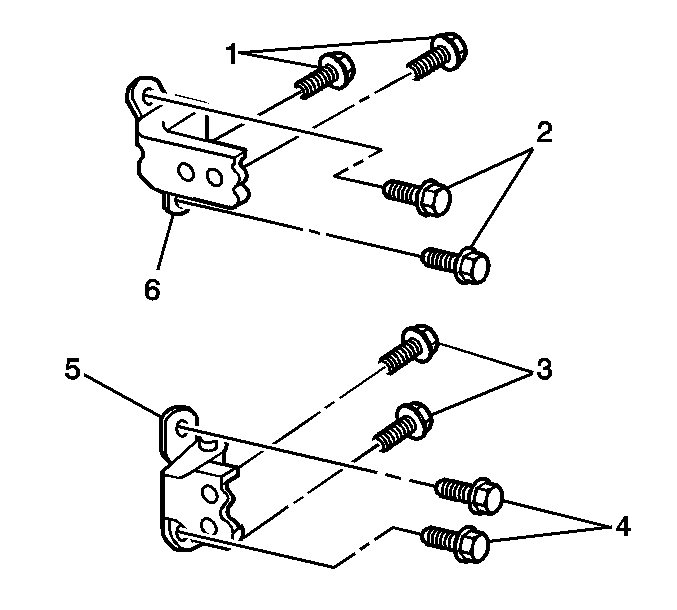 1
2
6
5
3
4