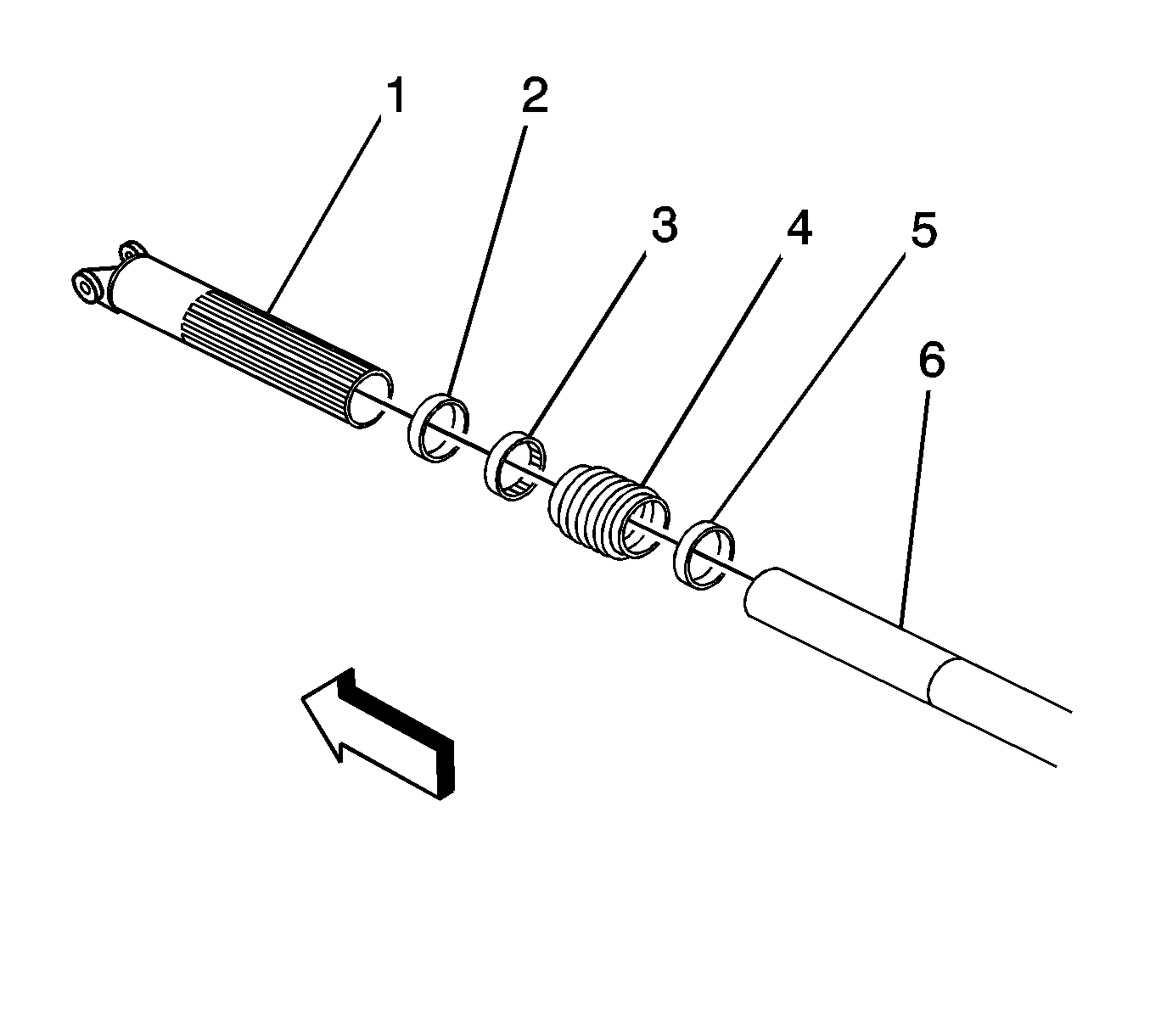 1
2
3
4
5
6