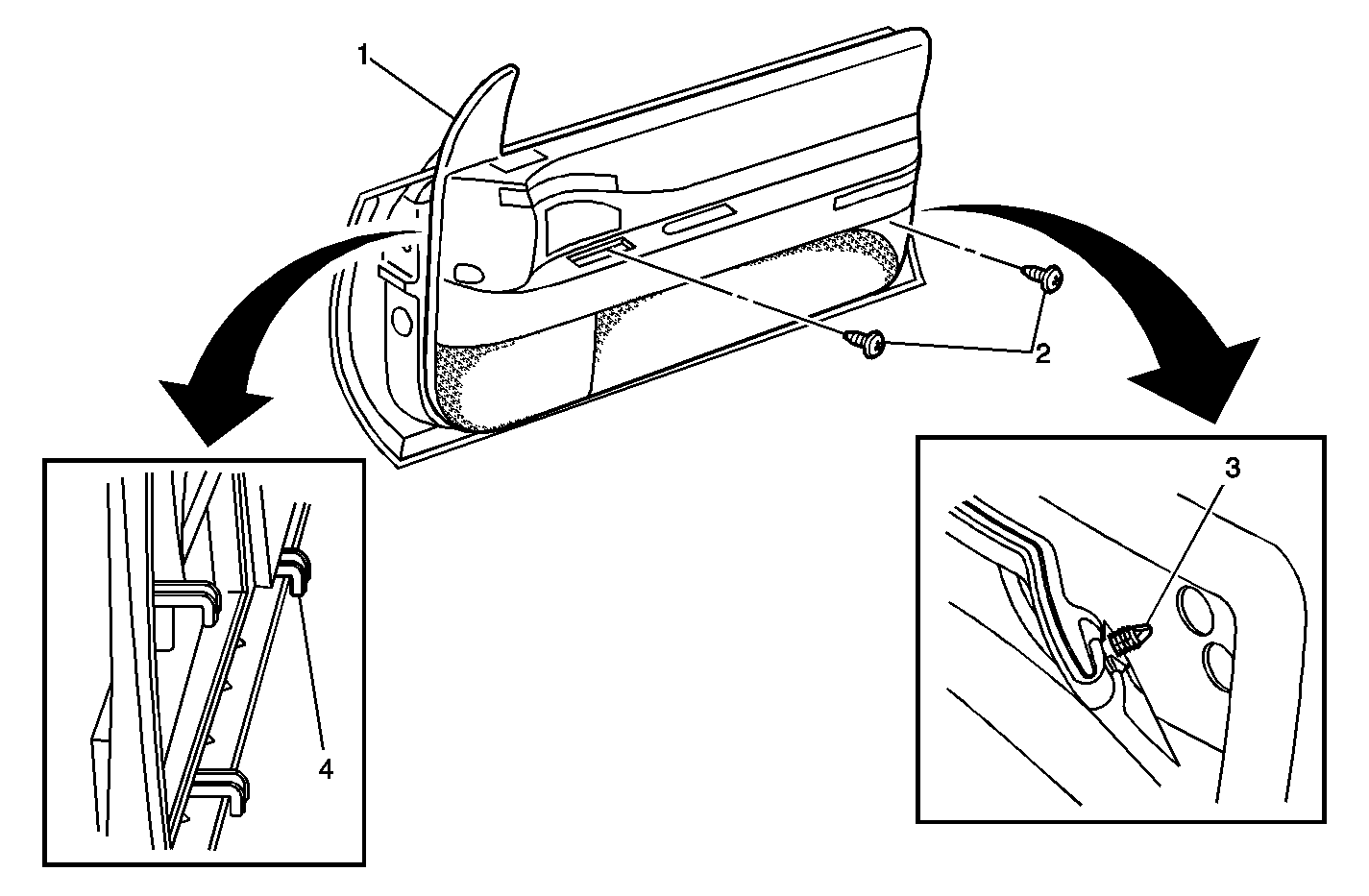 1

2

3

4