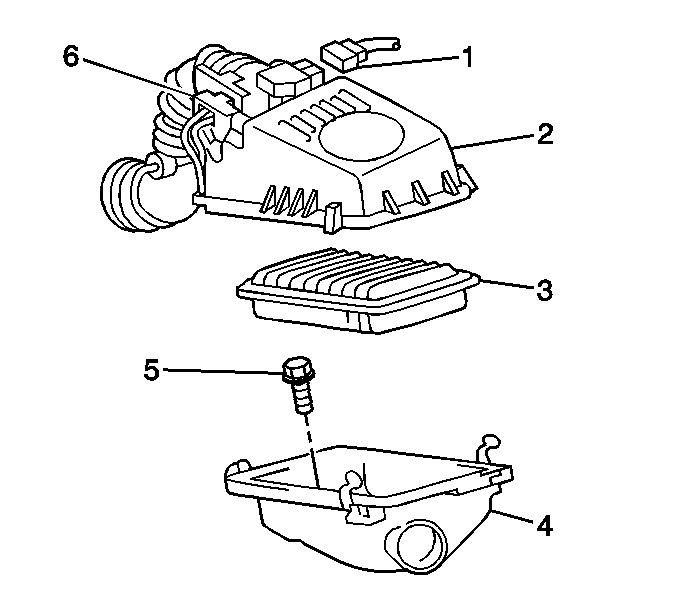 6
1
2
3
5
4