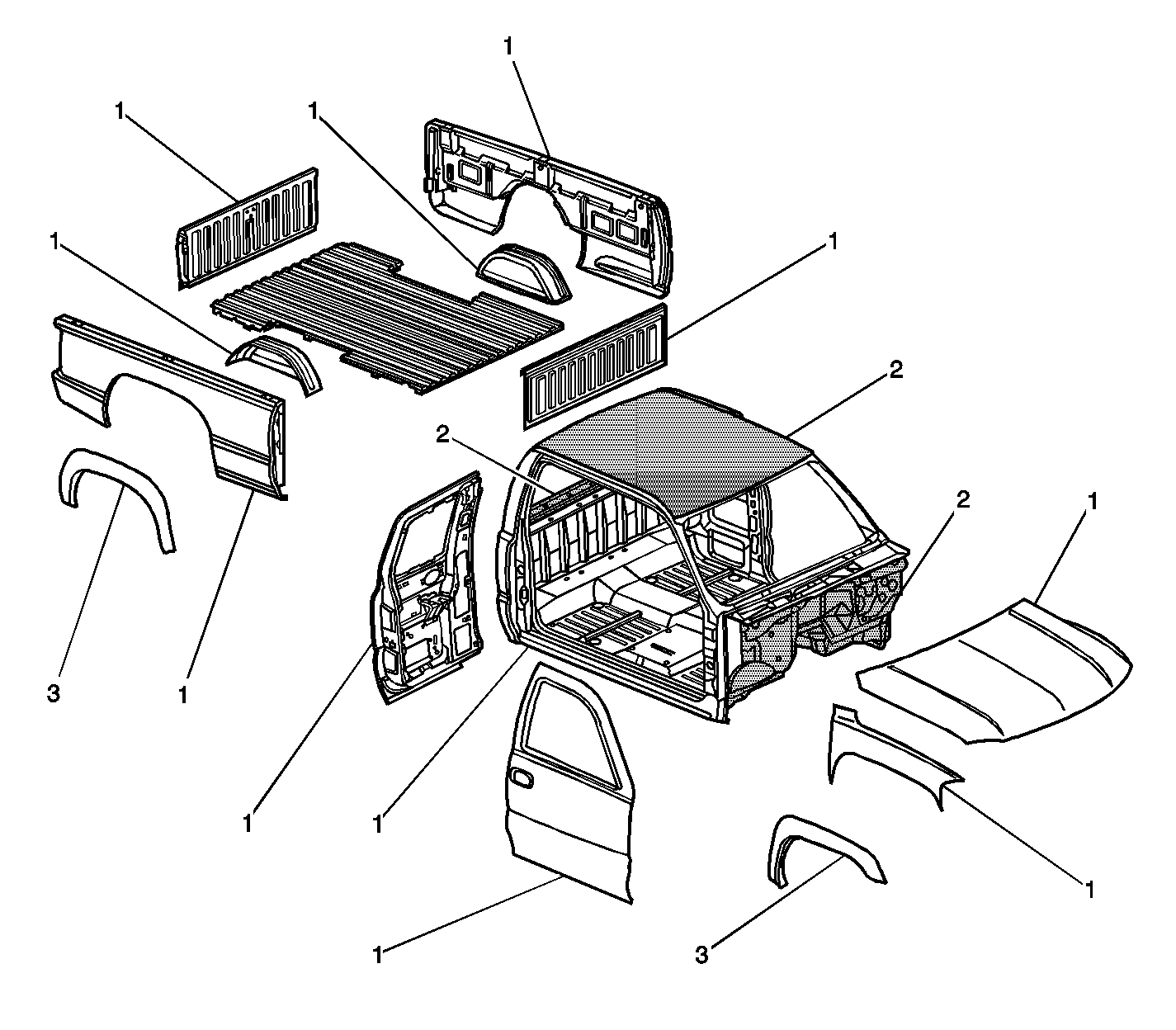 1
1
1
1
1
2
2
2
1
3
1
1
1
1
1
3