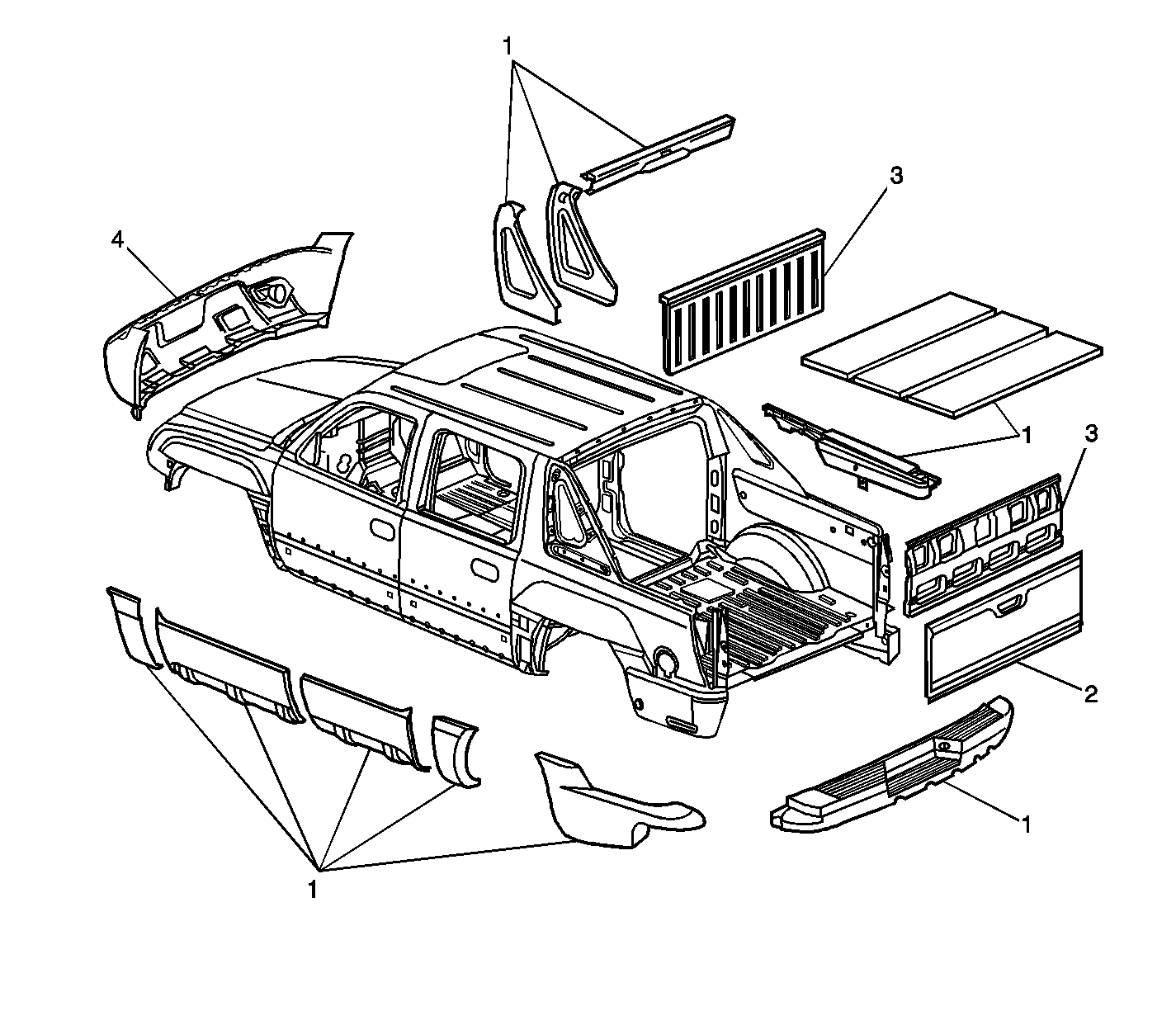 1
3
4
1
3
2
1
1