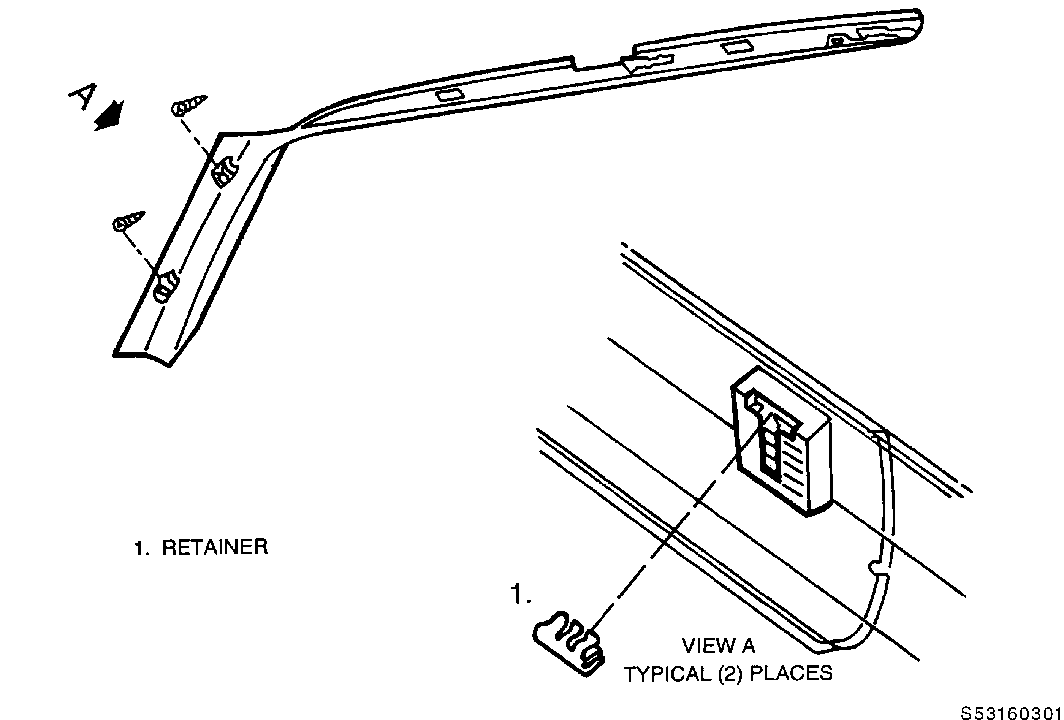 A

1. RETAINER

1.

VIEW A
TYPICAL (2) PLACES

S53160301