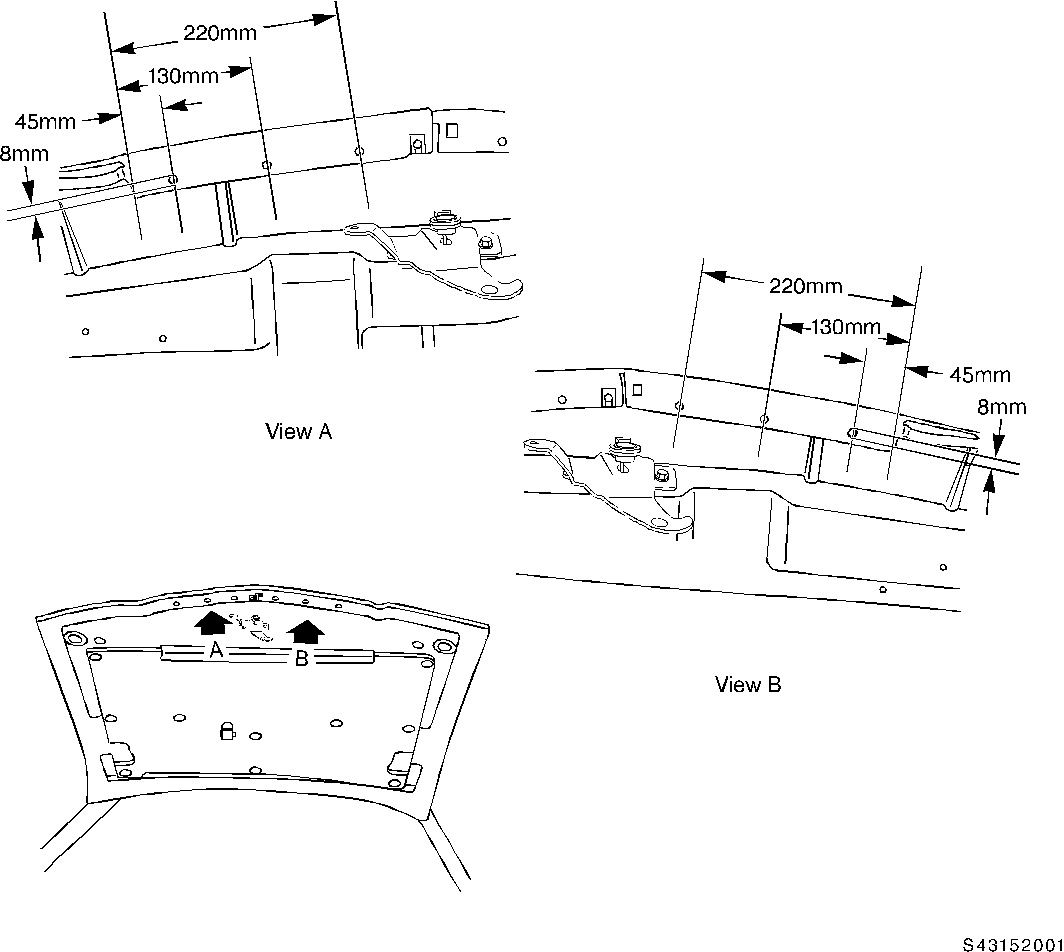 220mm
130mm
45mm
8mm

View A

220mm
130mm
45mm
8mm

View B

A
B

S43152001