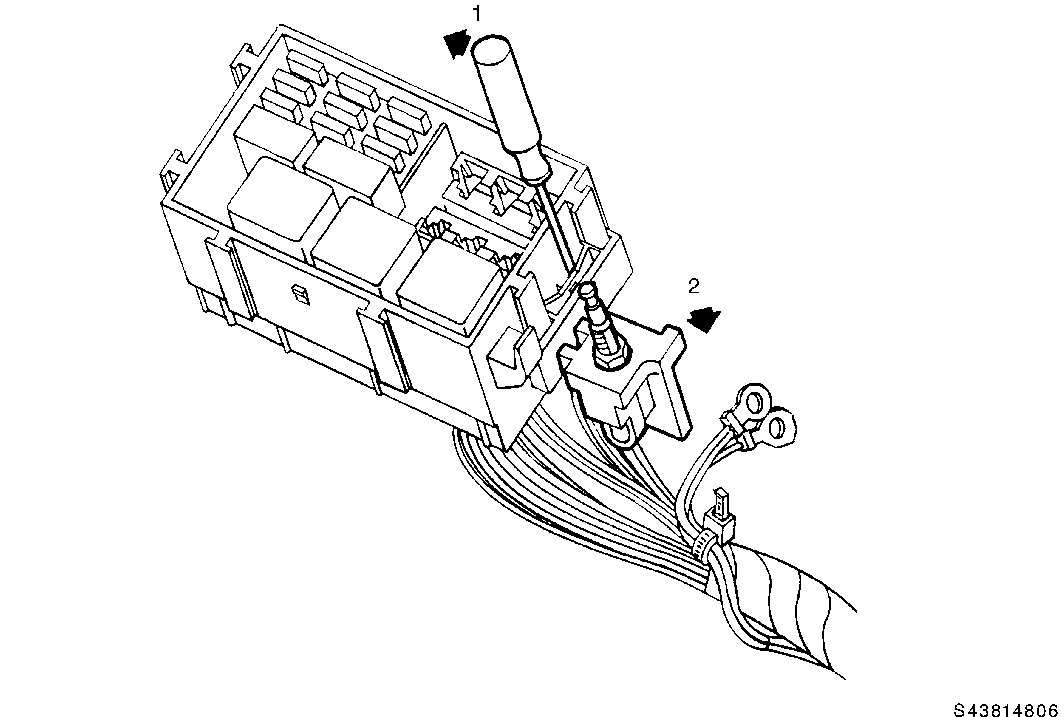 1
2
S43814806