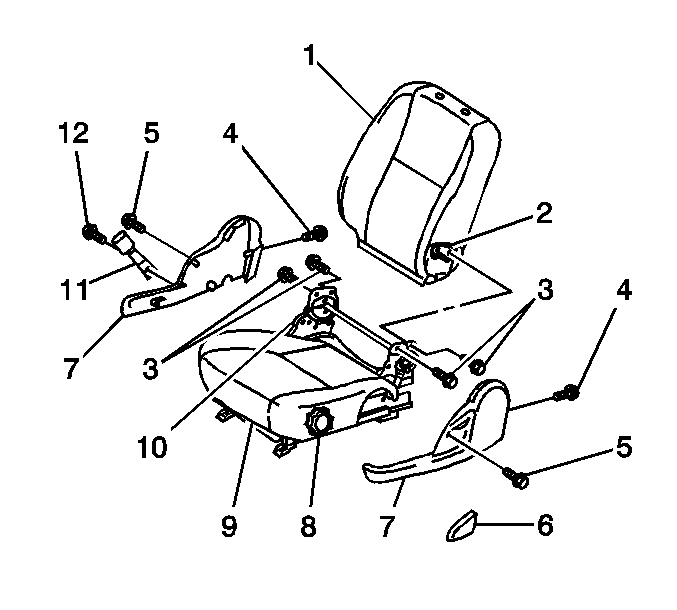 1
12
5
4
2
11
3
4
7
3
10
5
9
8
7
6