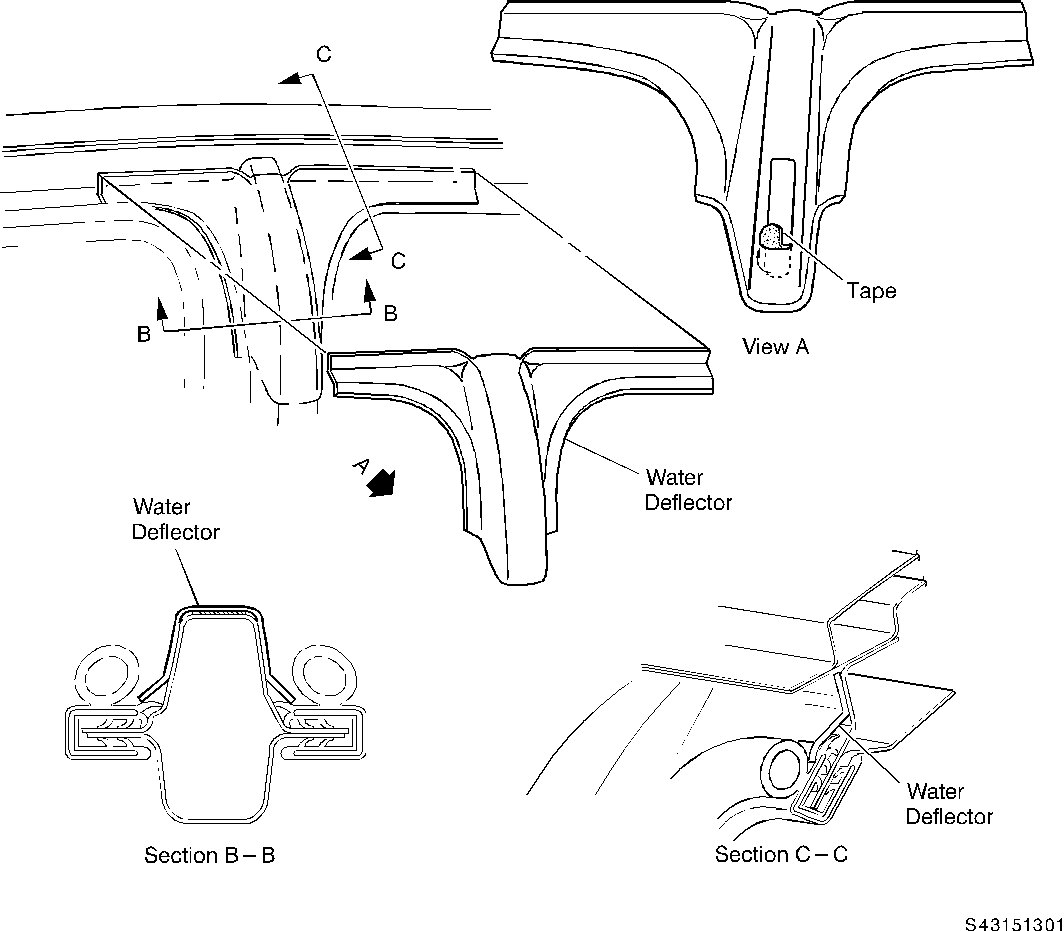 C

C

B

B

Tape

View A

A

Water Deflector

Water Deflector

Section B – B

Water Deflector

Section C – C

S43151301