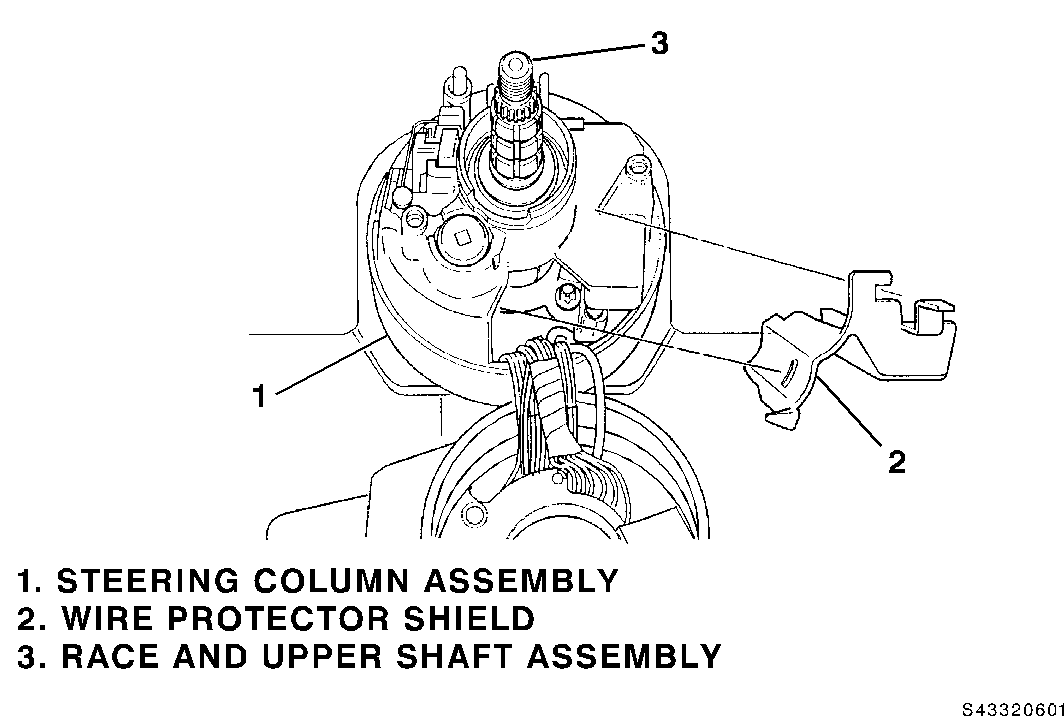 3

1

2

1. STEERING COLUMN ASSEMBLY
2. WIRE PROTECTOR SHIELD
3. RACE AND UPPER SHAFT ASSEMBLY

S43320601