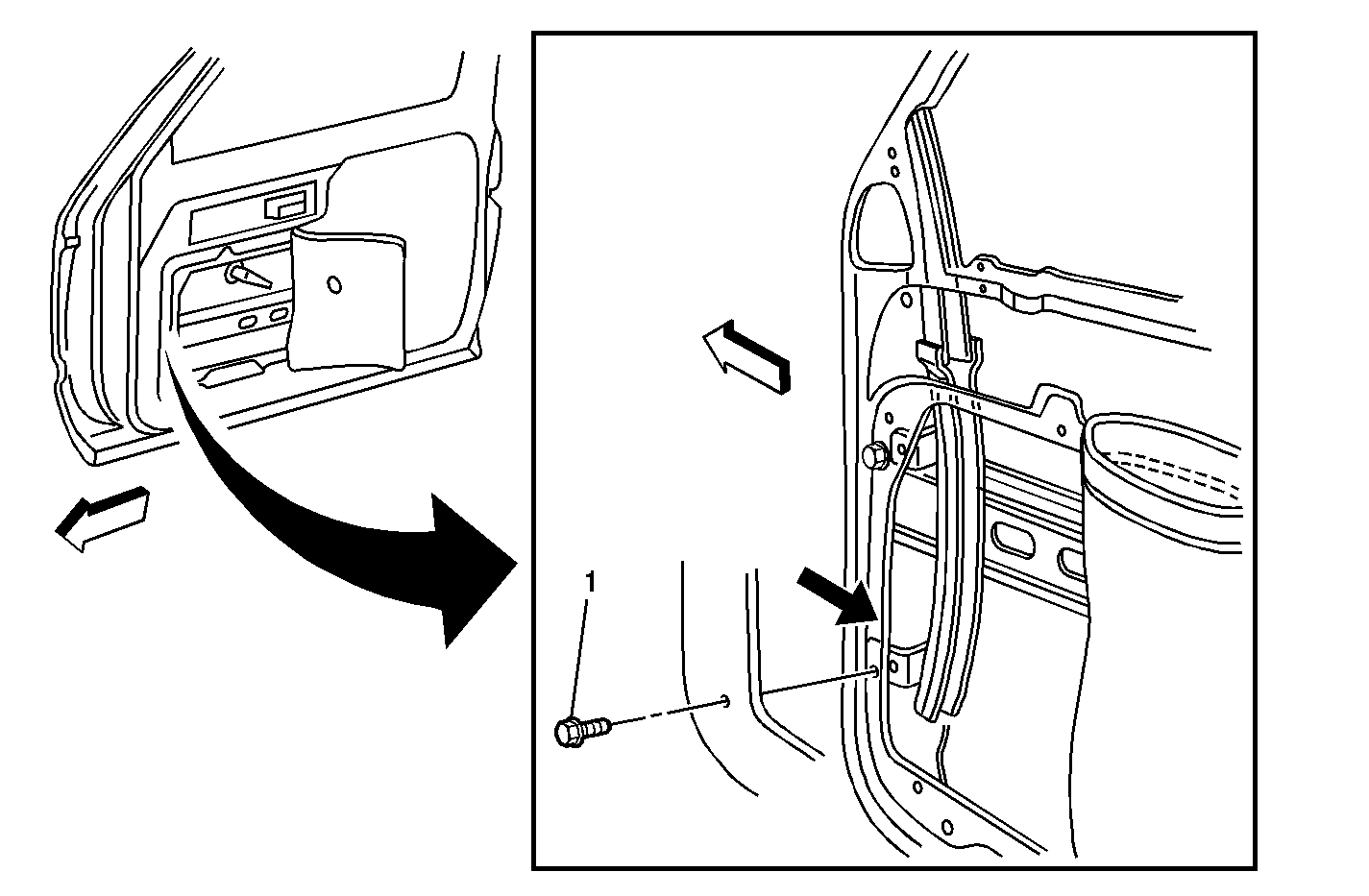 1