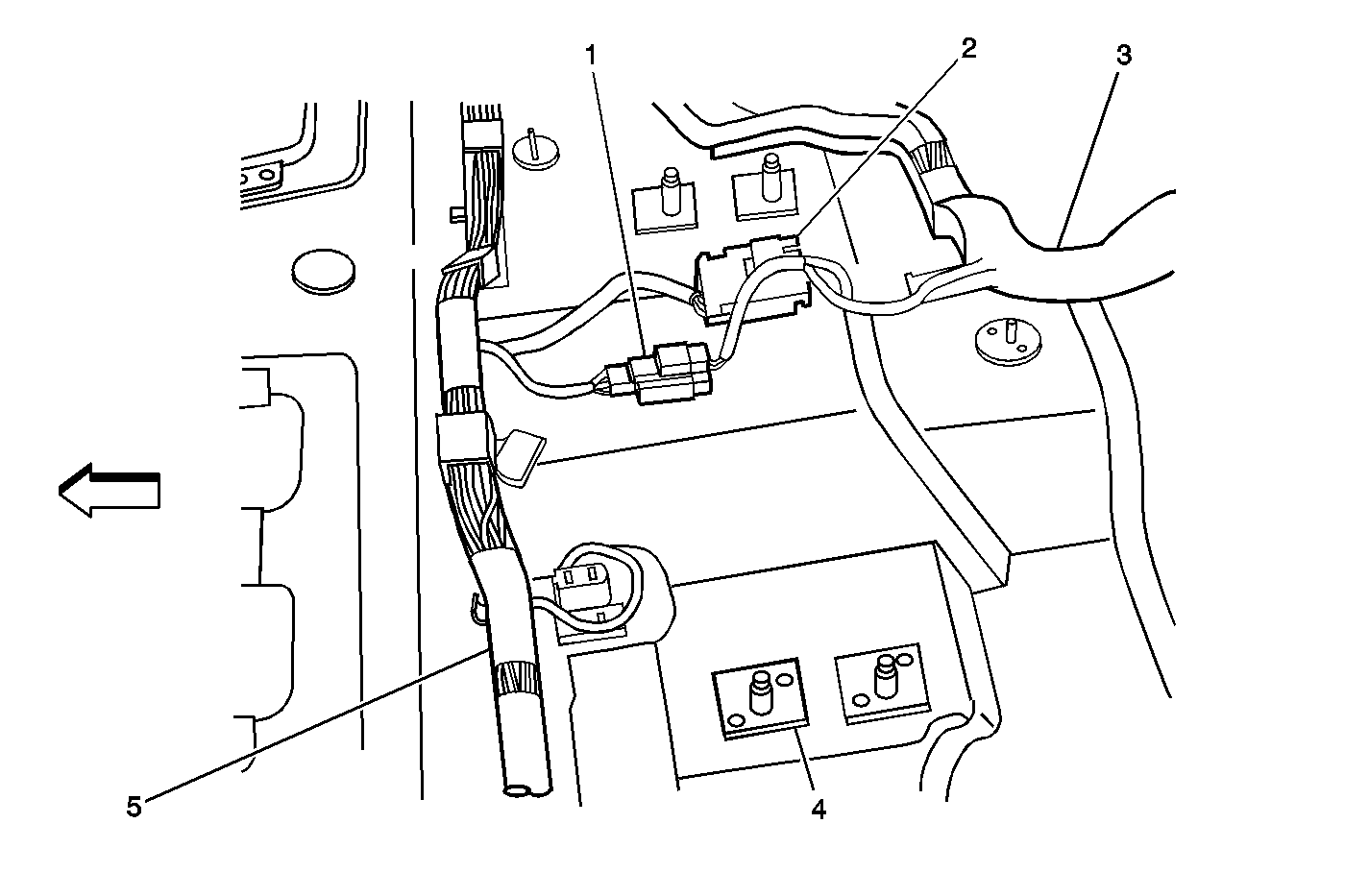 1
2
3
5
4