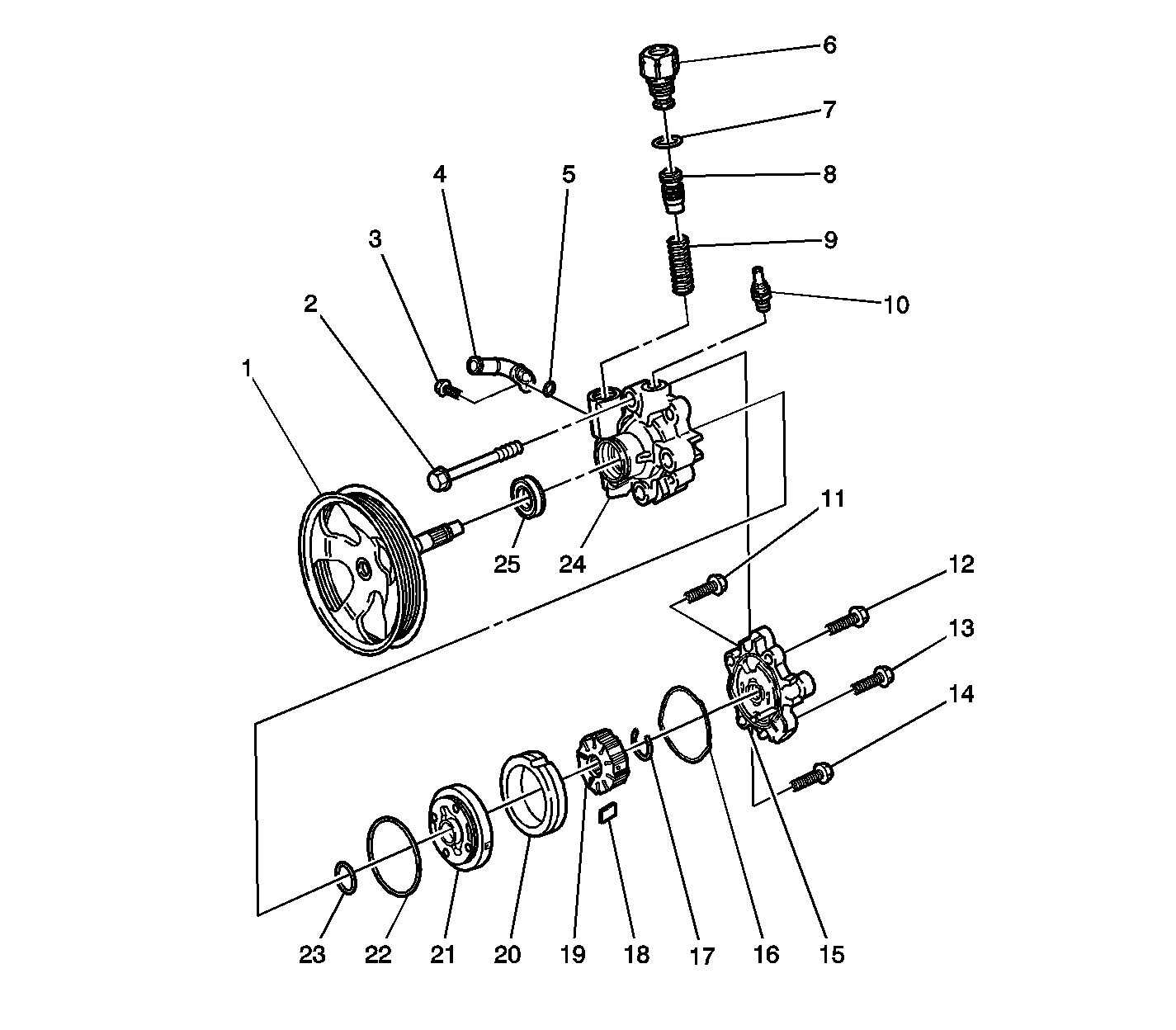 6
7
4
5
8
3
9
2
10
1
11
25
24
12
13
14
23
22
21
20
19
18
17
16
15