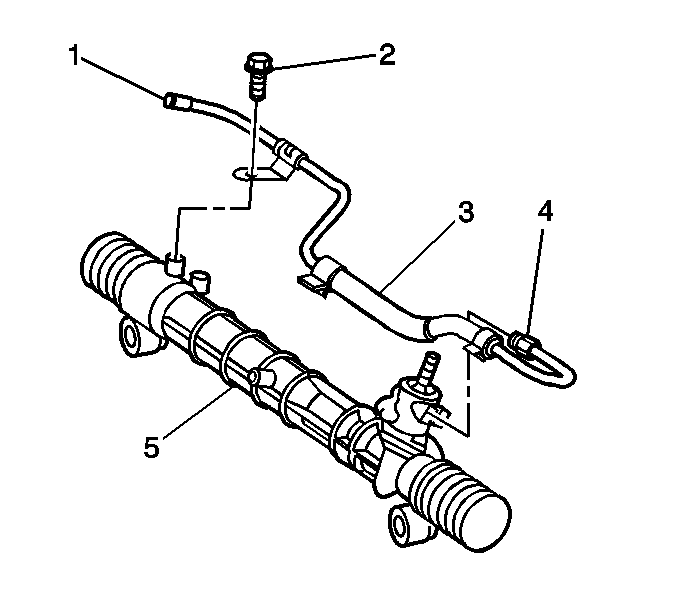 1
2
3
4
5