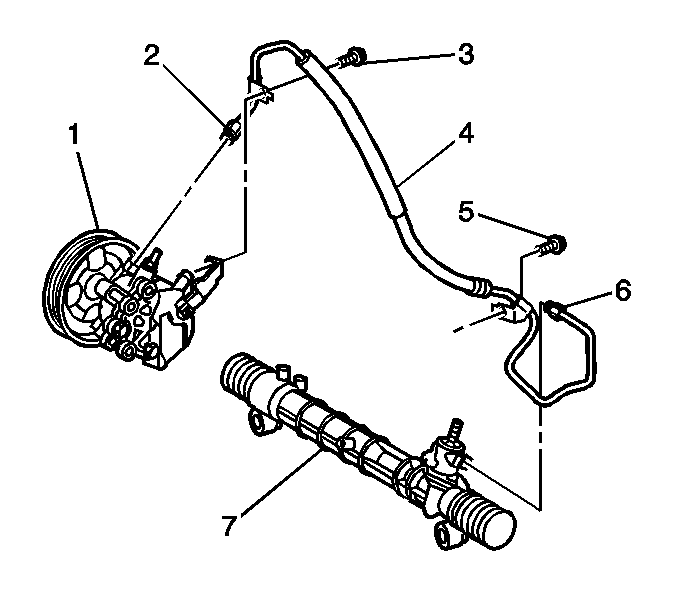 2
3
1
4
5
6
7