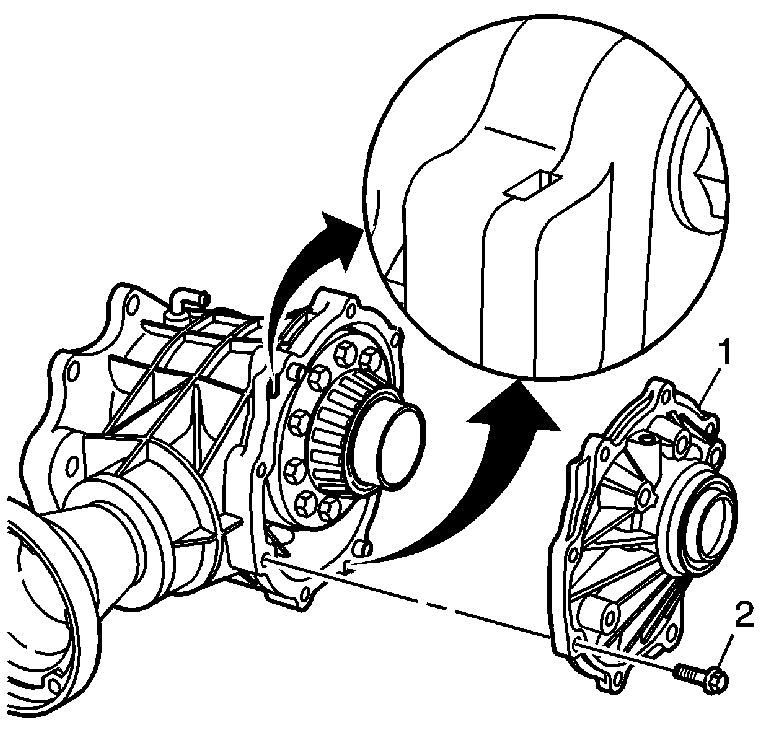 1

2