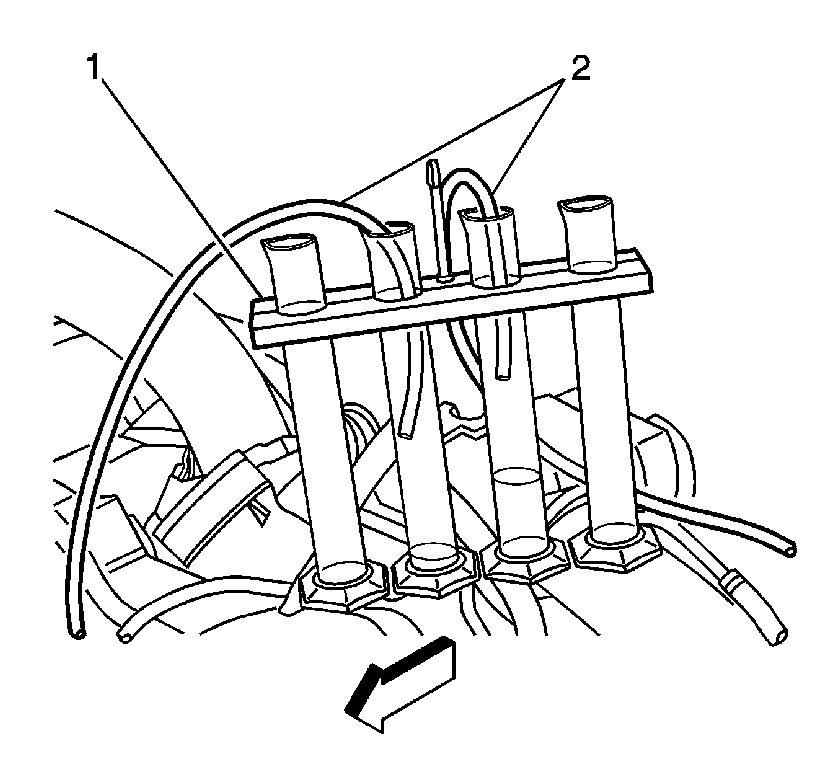 1
2