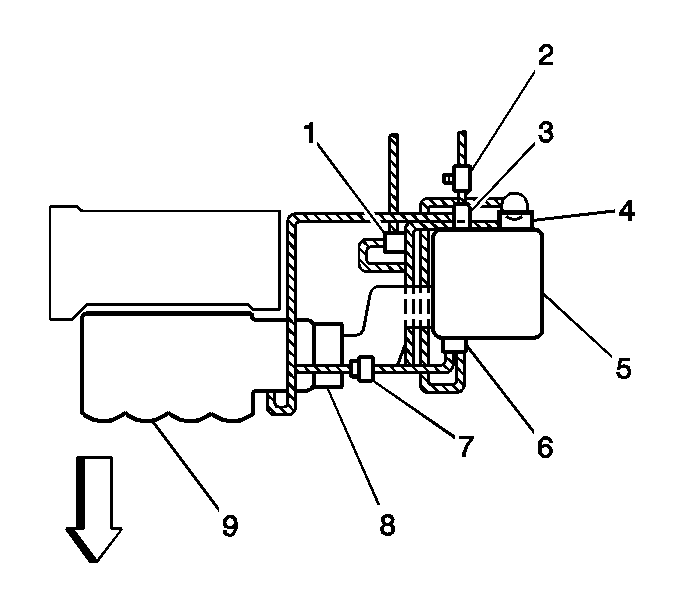 2
1
3
4
5
6
7
8
9