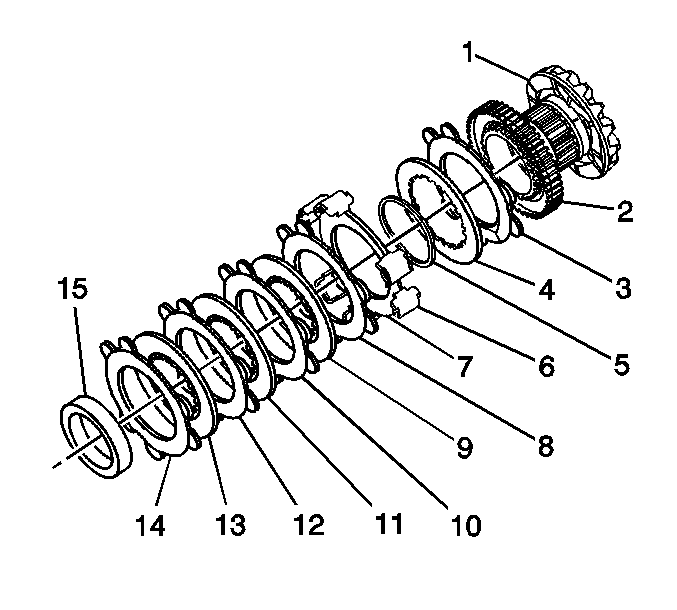 1
2
3
4
5
6
7
8
9
10
11
12
13
14
15