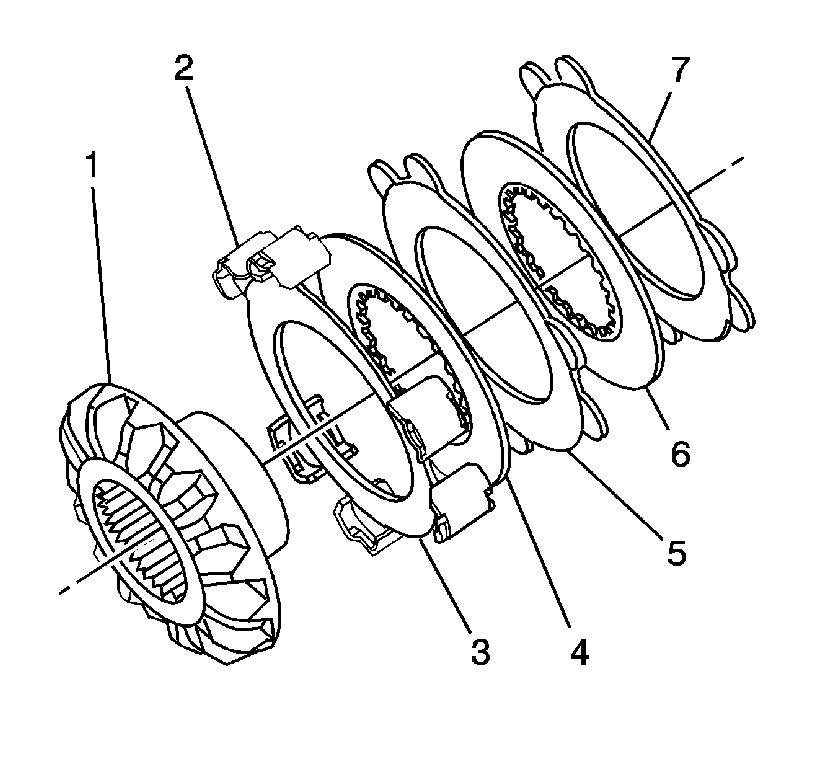 2
7
1
6
5
3
4