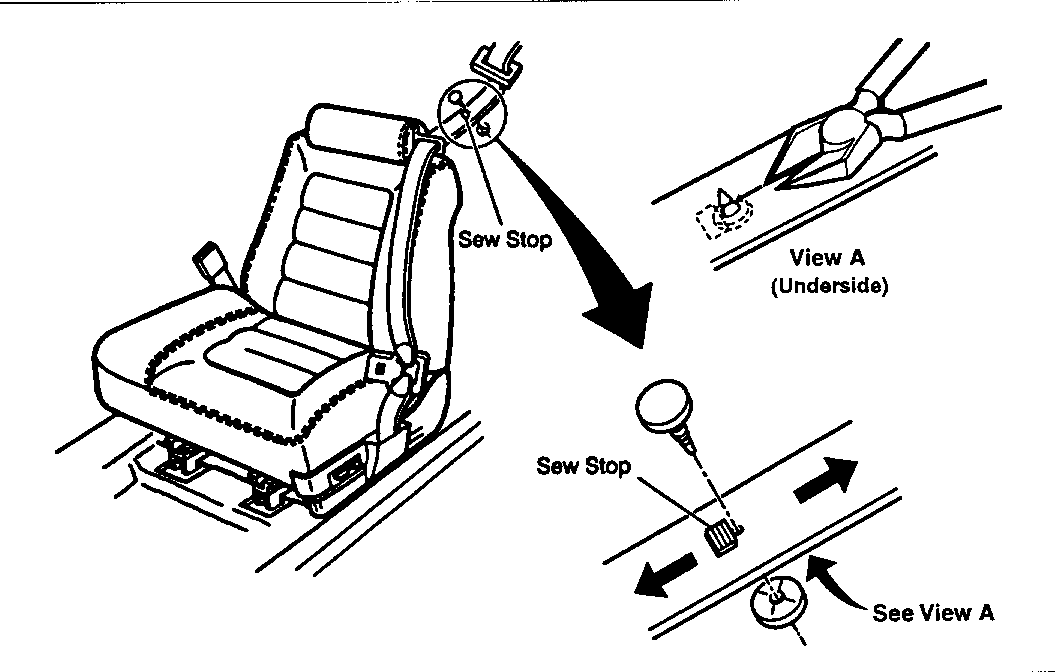 Sew Stop

View A
(Underside)

Sew Stop

See View A