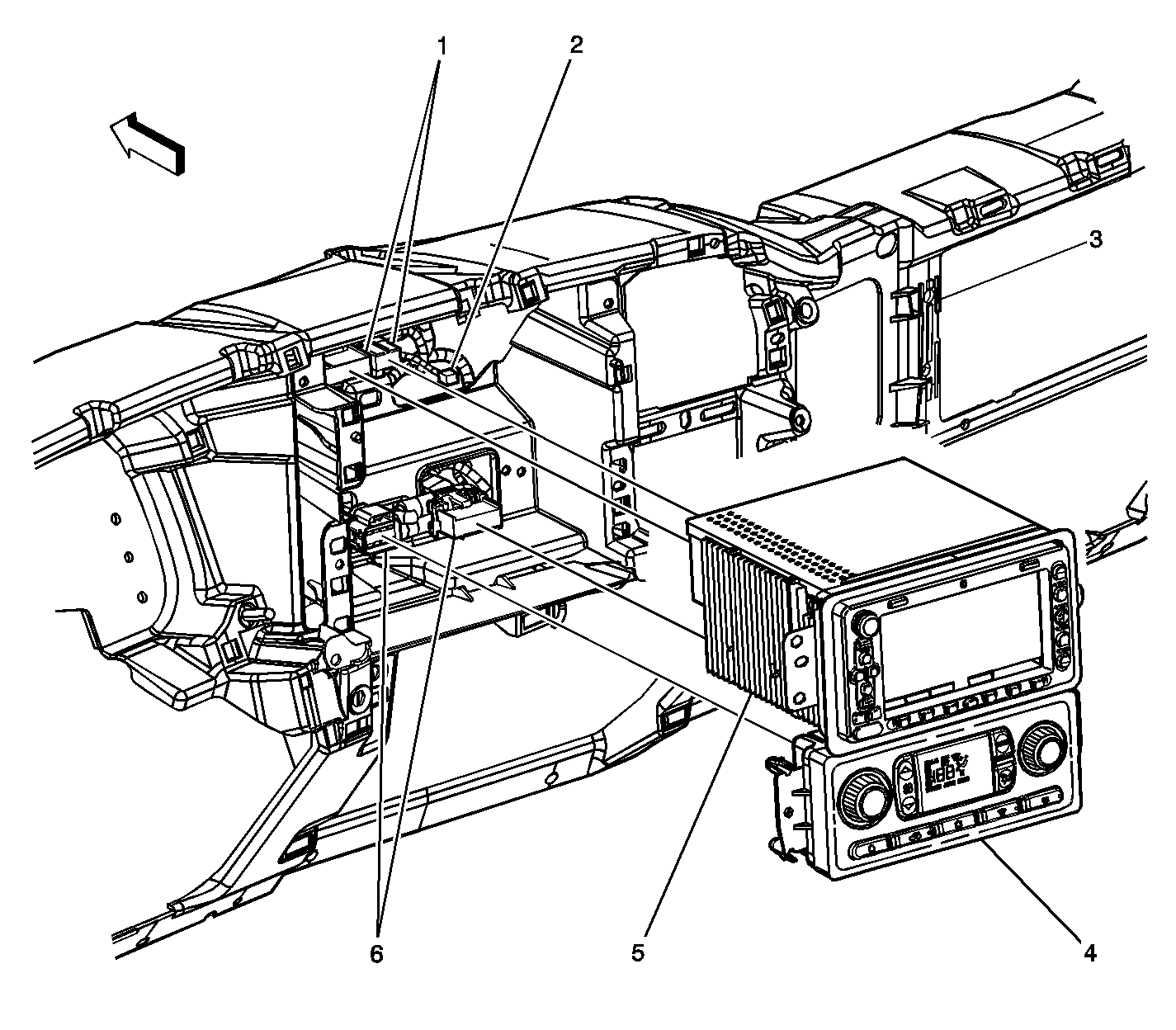 1
2
3
6
5
4