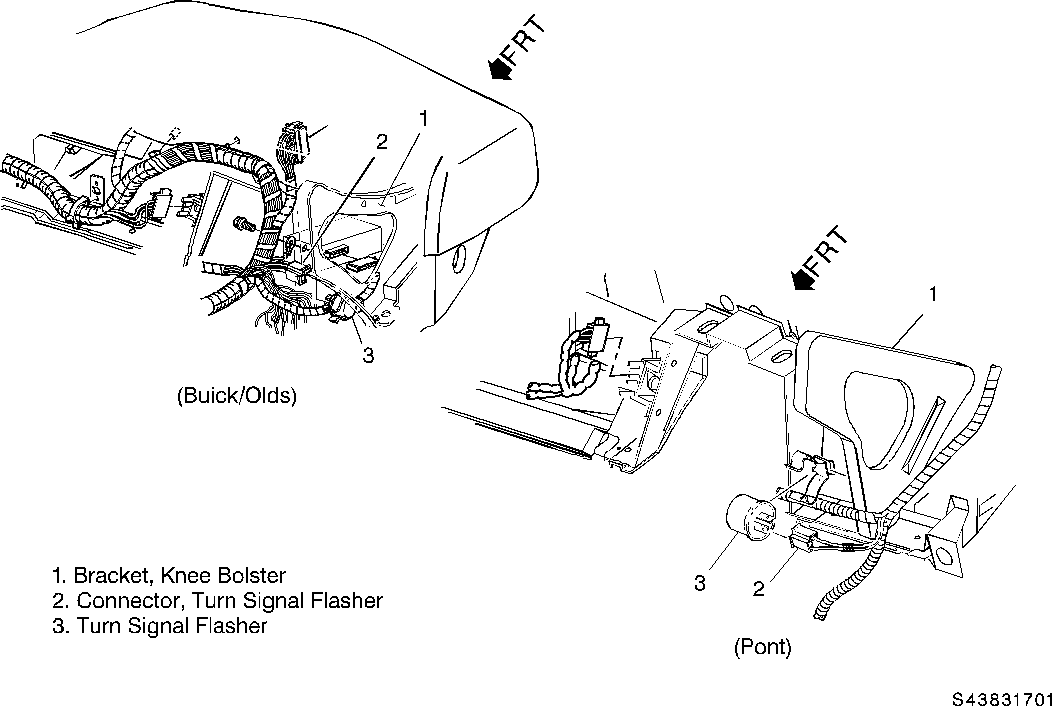 FRT

1

2

3

(Buick/Olds)

FRT

1

3

2

(Pont)

1. Bracket, Knee Bolster
2. Connector, Turn Signal Flasher
3. Turn Signal Flasher

S43831701