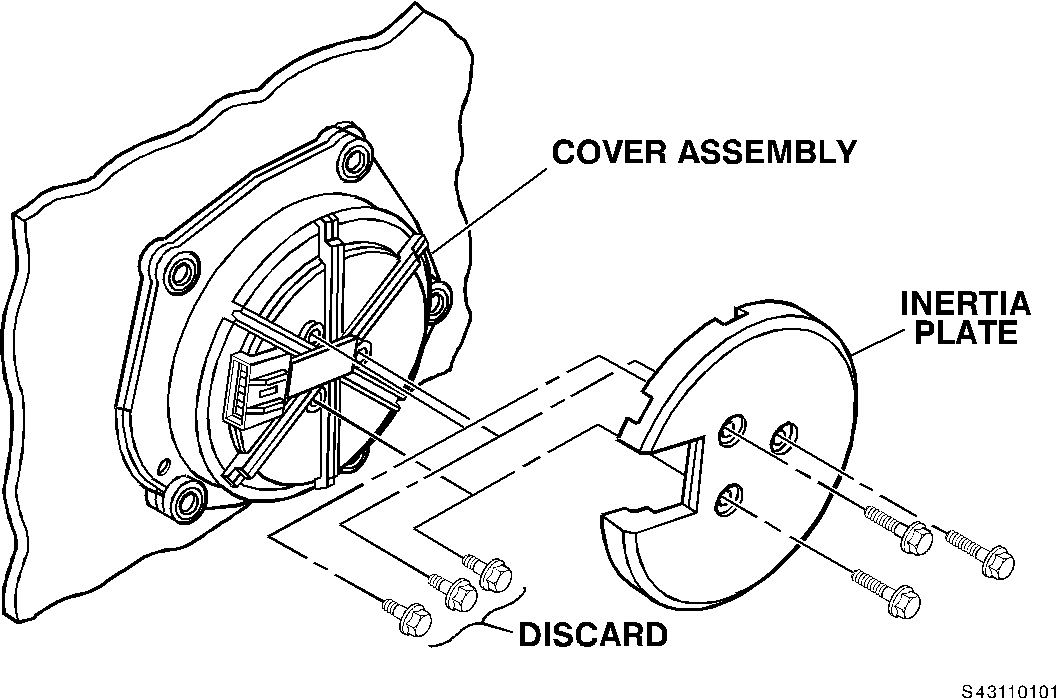 COVER ASSEMBLY

INERTIA PLATE

DISCARD

S43110101