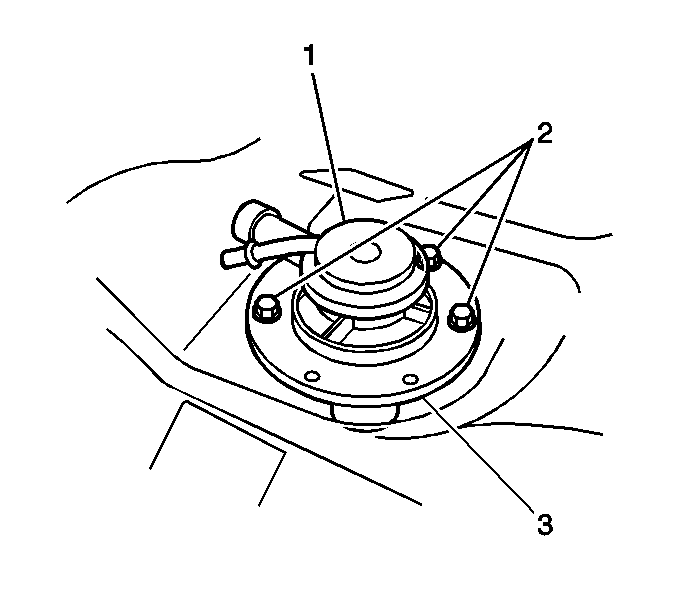 1
2
3