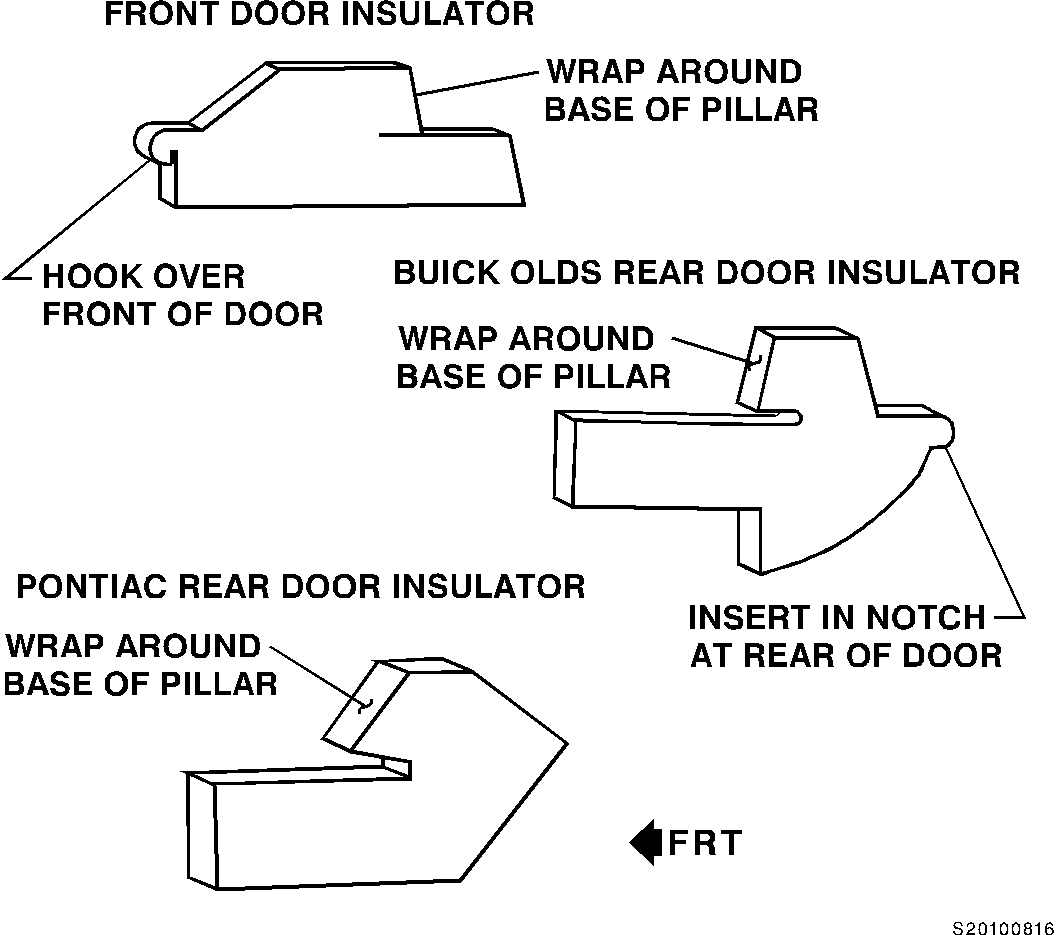 FRONT DOOR INSULATOR

WRAP AROUND BASE OF PILLAR

HOOK OVER FRONT OF DOOR

BUICK OLDS REAR DOOR INSULATOR

WRAP AROUND BASE OF PILLAR

INSERT IN NOTCH AT REAR OF DOOR

PONTIAC REAR DOOR INSULATOR

WRAP AROUND BASE OF PILLAR

FRT

S20100816