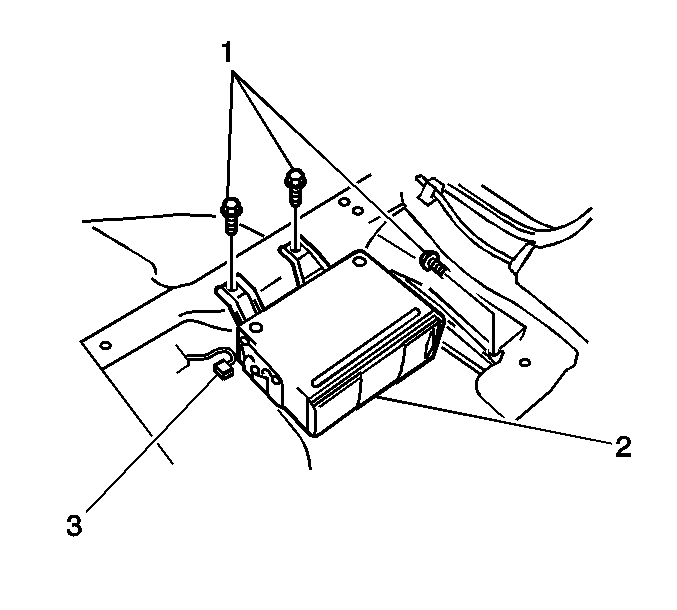 1
2
3