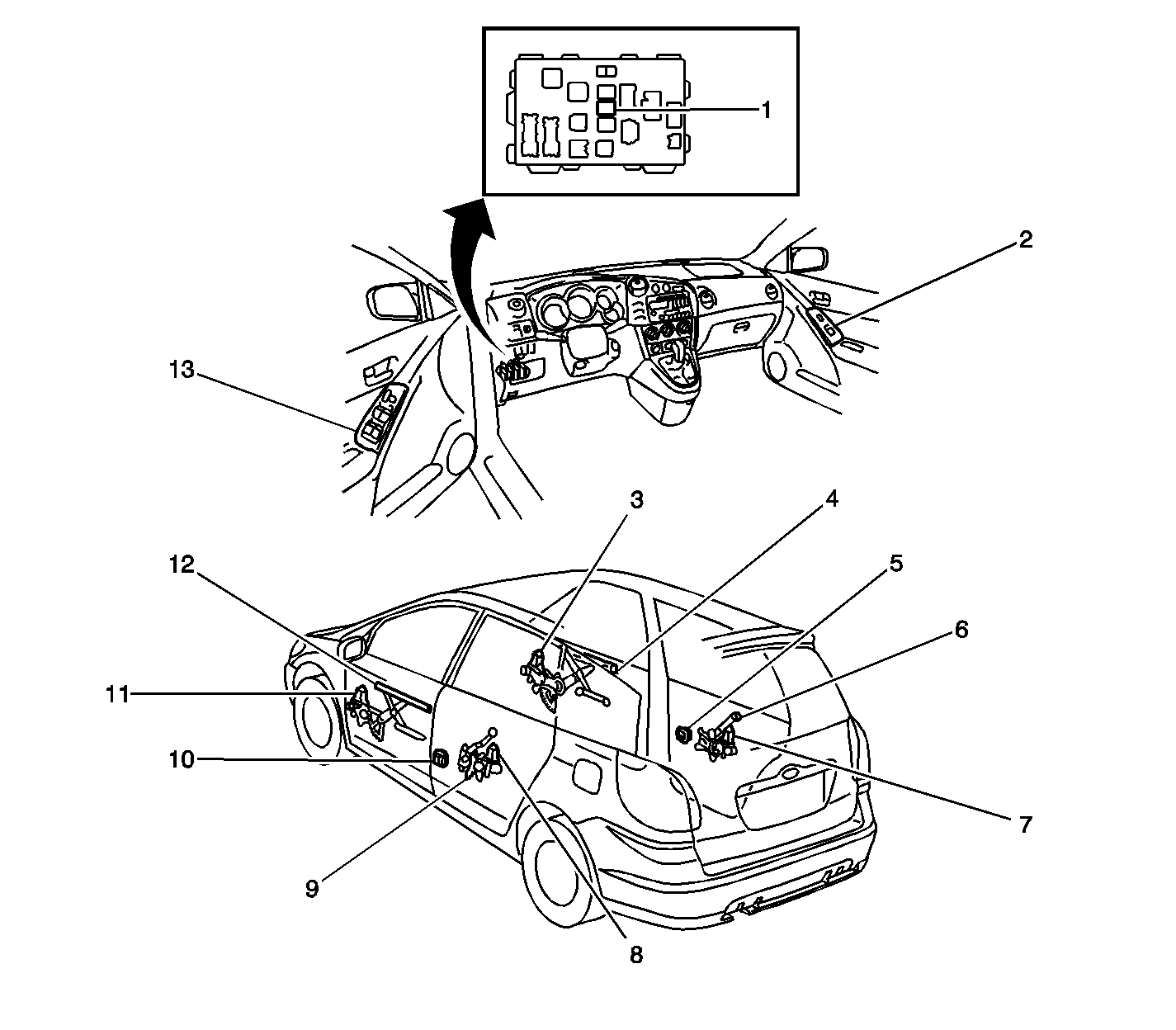 1
2
13
3
4
12
5
6
11
10
7
9
8