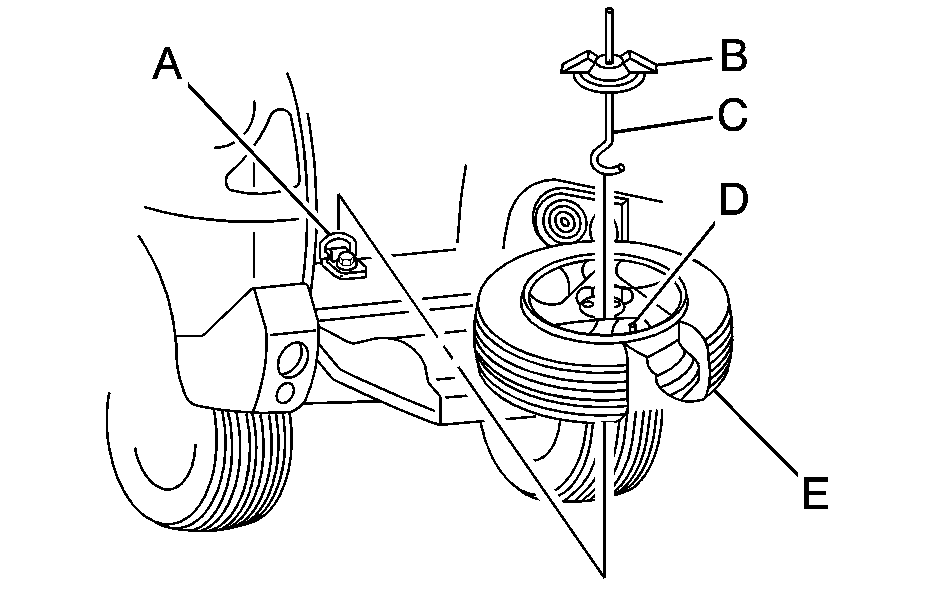 A
B
C
D
E