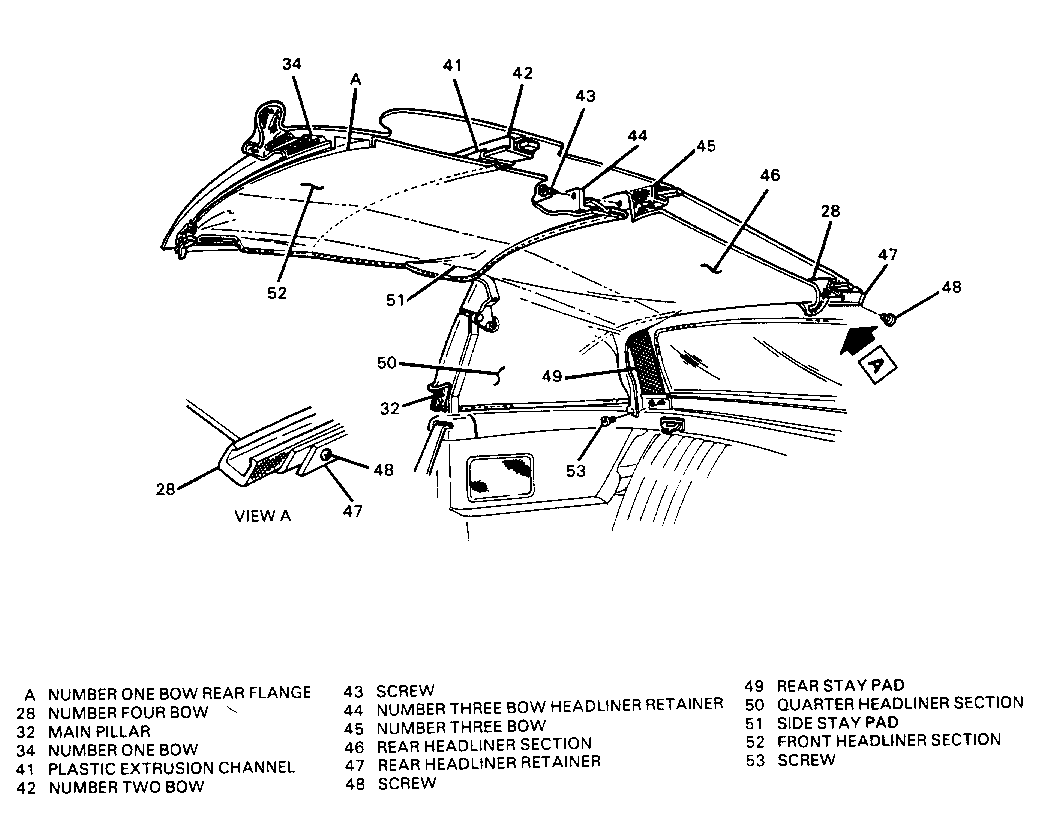 34
A
41
42
43
44
45
46
28
47
48
52
51
50
49
A
32
53
28
48
47
VIEW A

A NUMBER ONE BOW REAR FLANGE
28 NUMBER FOUR BOW
32 MAIN PILLAR
34 NUMBER ONE BOW
41 PLASTIC EXTRUSION CHANNEL
42 NUMBER TWO BOW

43 SCREW
44 NUMBER THREE BOW HEADLINER RETAINER
45 NUMBER THREE BOW
46 REAR HEADLINER SECTION
47 REAR HEADLINER RETAINER
48 SCREW

49 REAR STAY PAD
50 QUARTER HEADLINER SECTION
51 SIDE STAY PAD
52 FRONT HEADLINER SECTION
53 SCREW