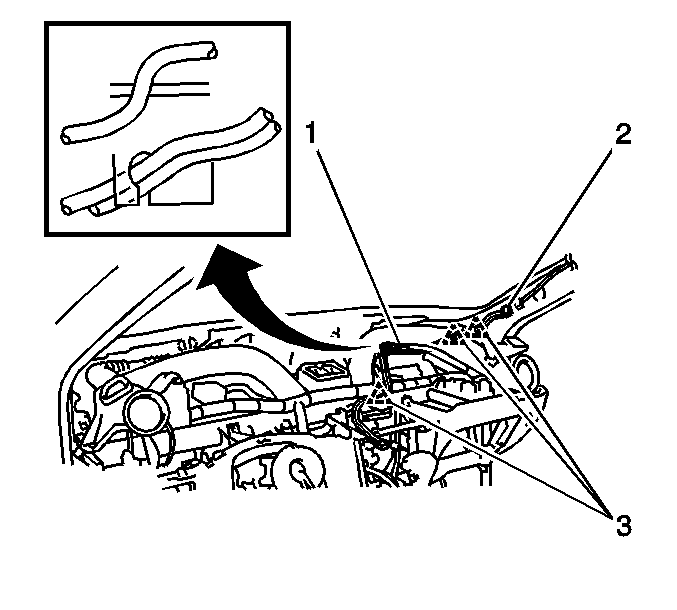 1
2
3