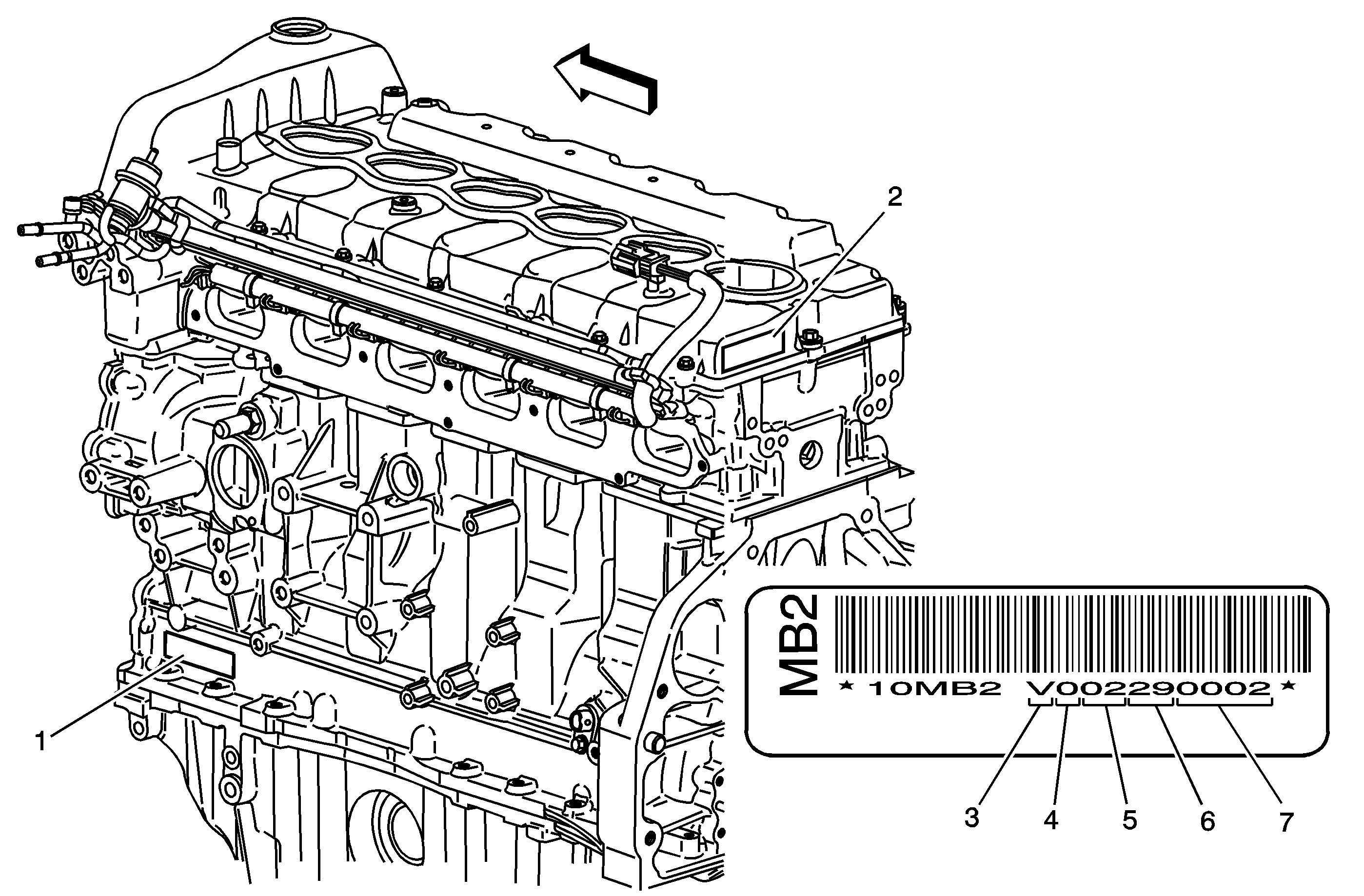 2

1

MB2

* 10MB2 V002290002 *

3
4
5
6
7