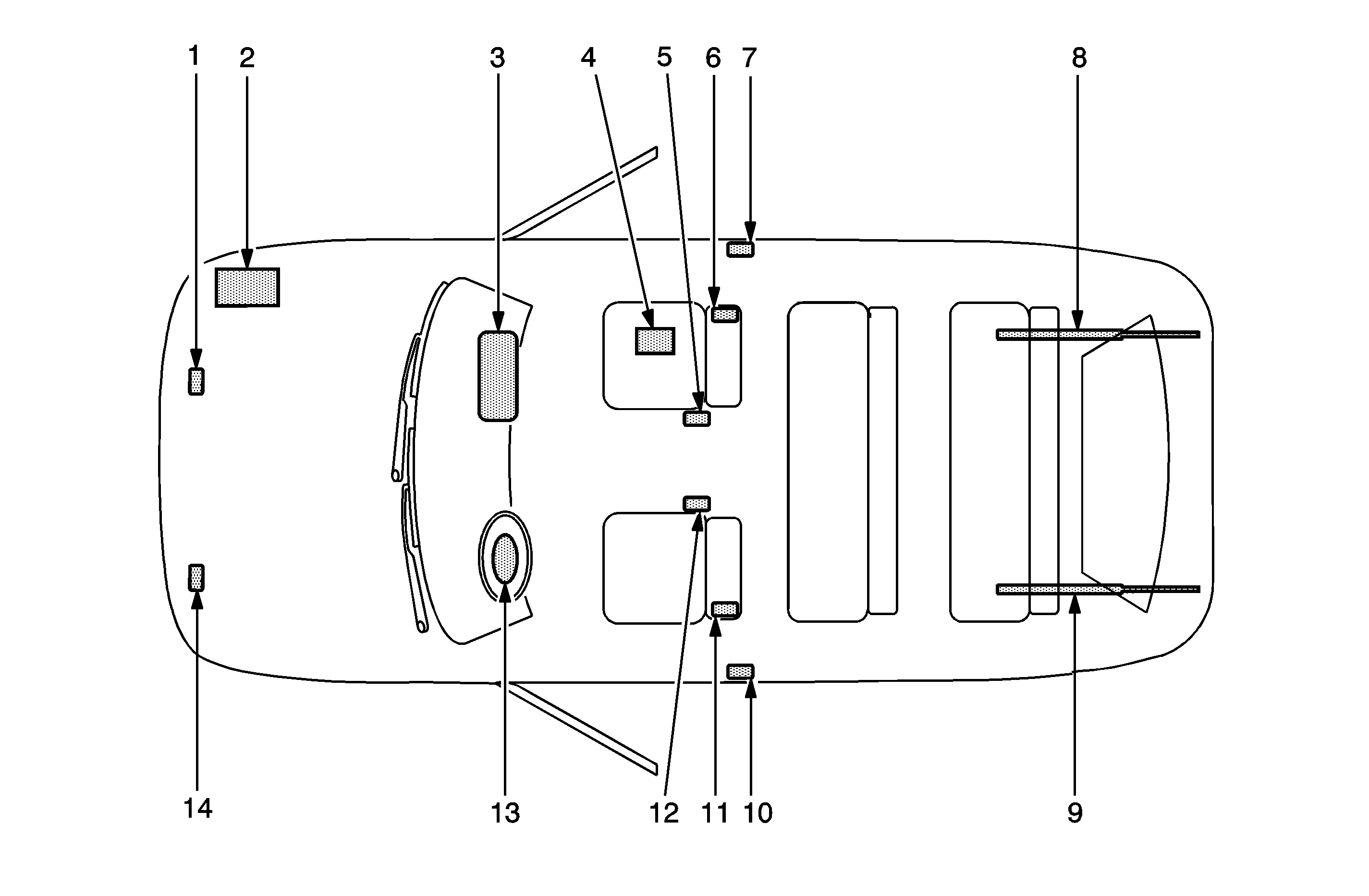 1 2 3 4 5 6 7 8

14 13 12 11 10 9