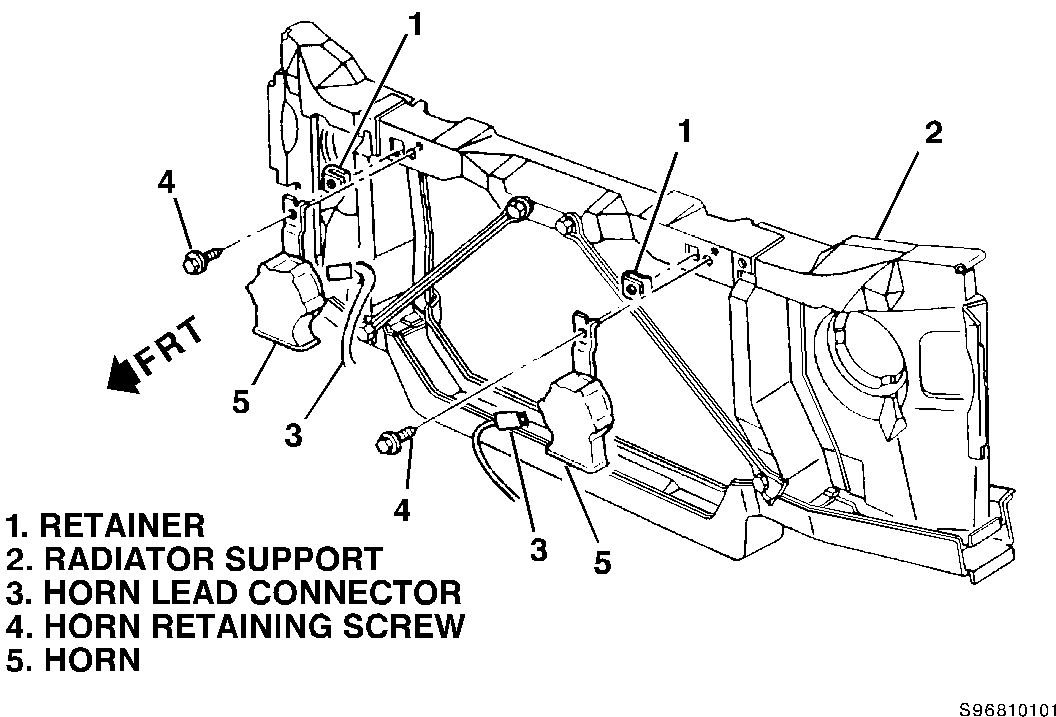 1

1

2

4

FRT

5

3

4

3

5

1. RETAINER
2. RADIATOR SUPPORT
3. HORN LEAD CONNECTOR
4. HORN RETAINING SCREW
5. HORN

S96810101