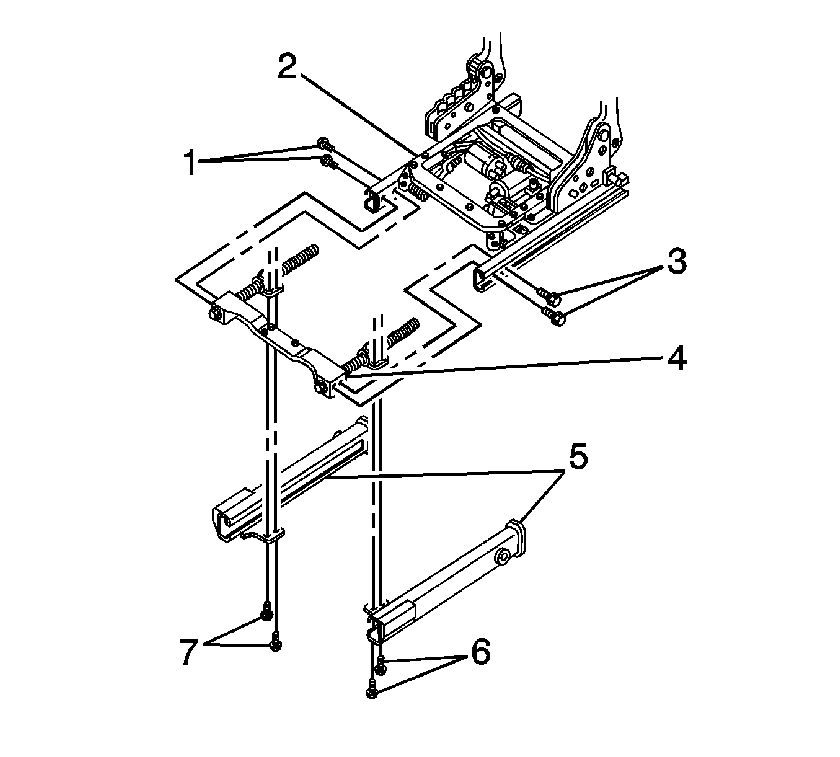 2
1
3
4
5
7
6