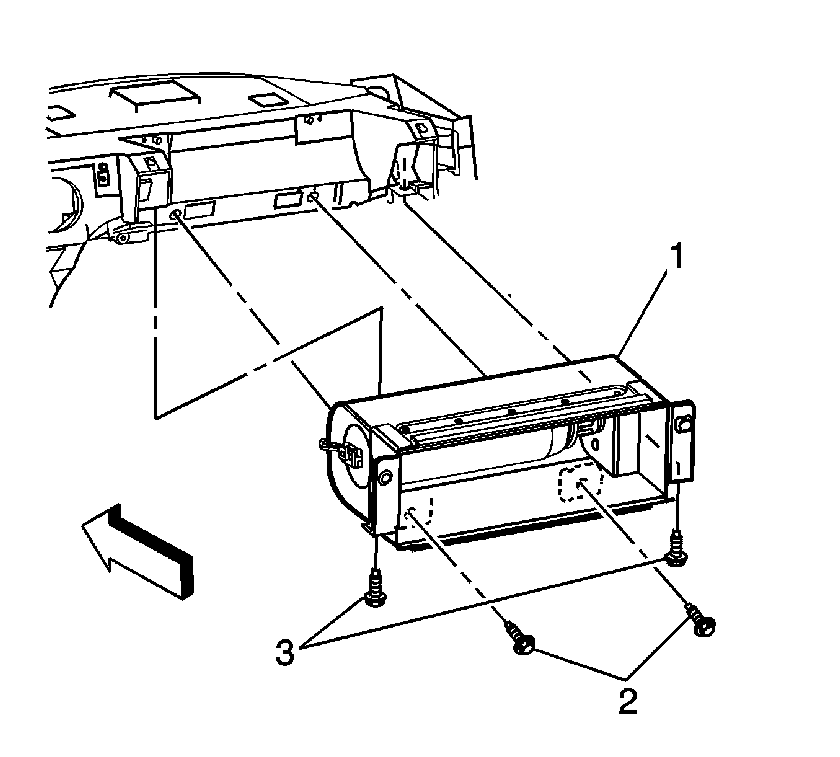 1

3

2