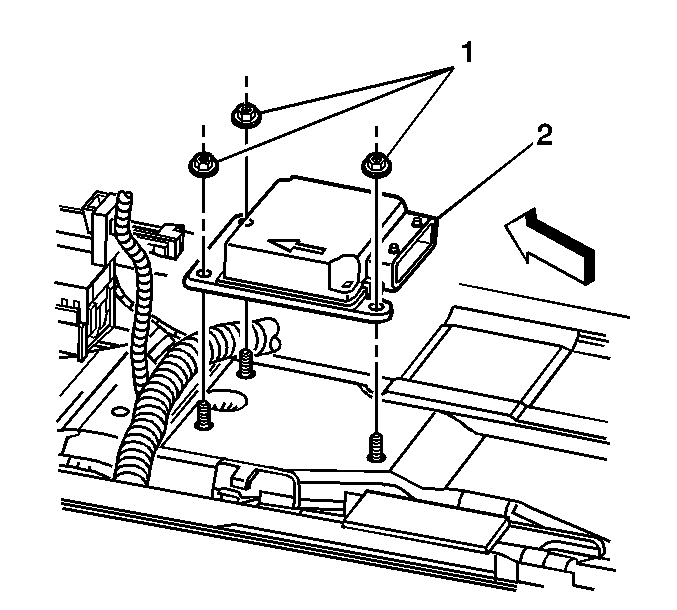 1
2