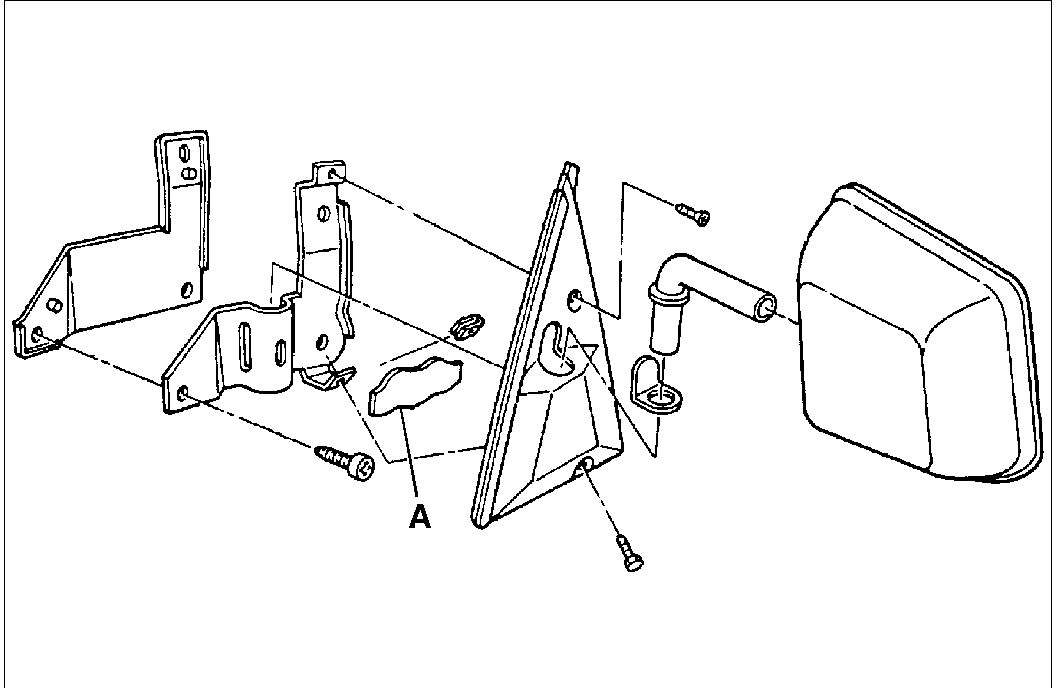 A