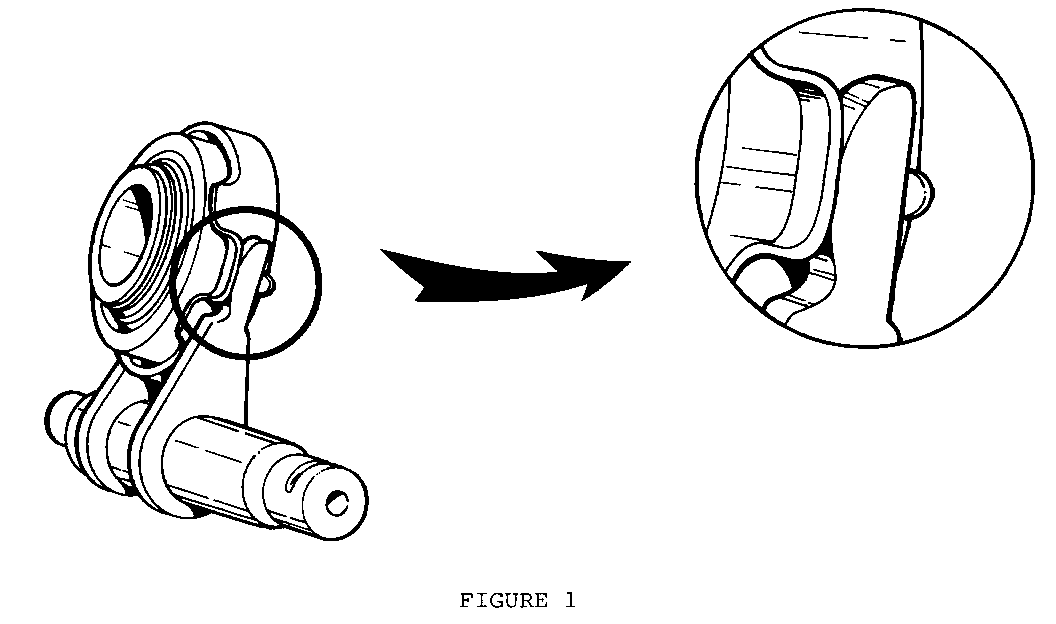 FIGURE 1