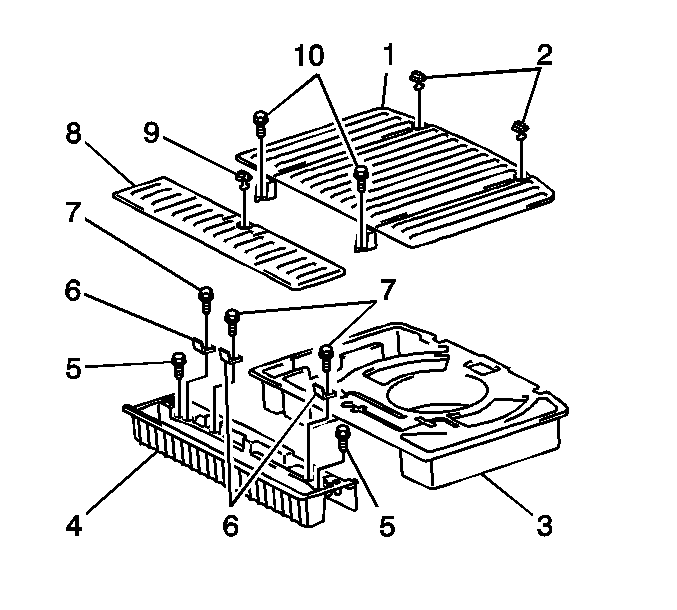 10
1
2
8
9
7
6
7
5
4
6
5
3