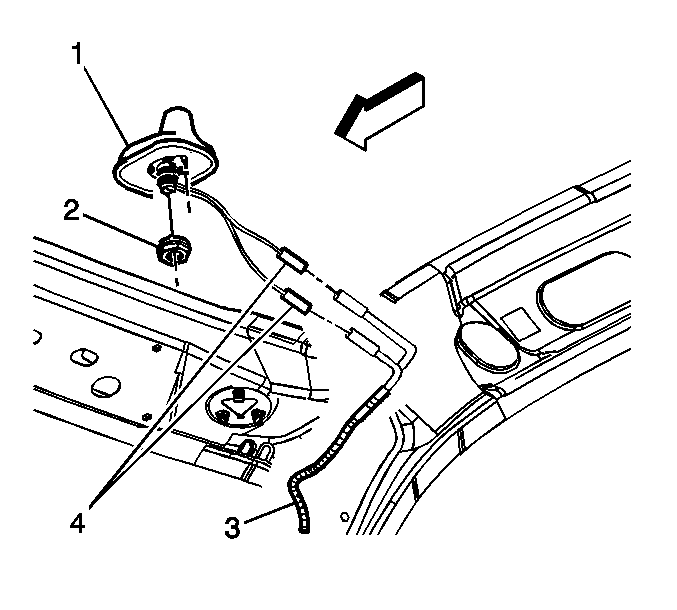 1
2
4
3