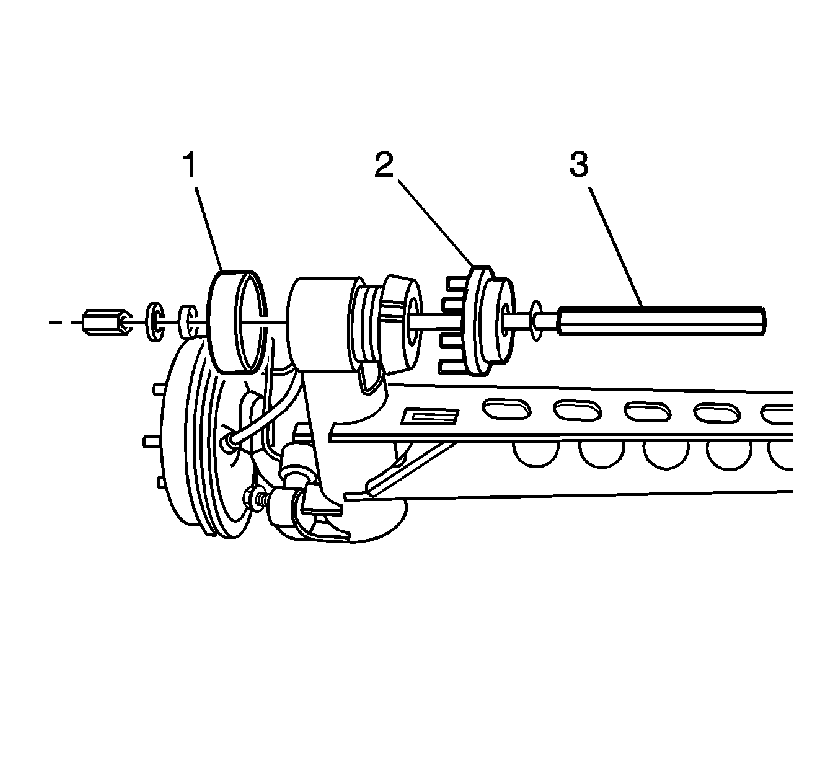 1
2
3