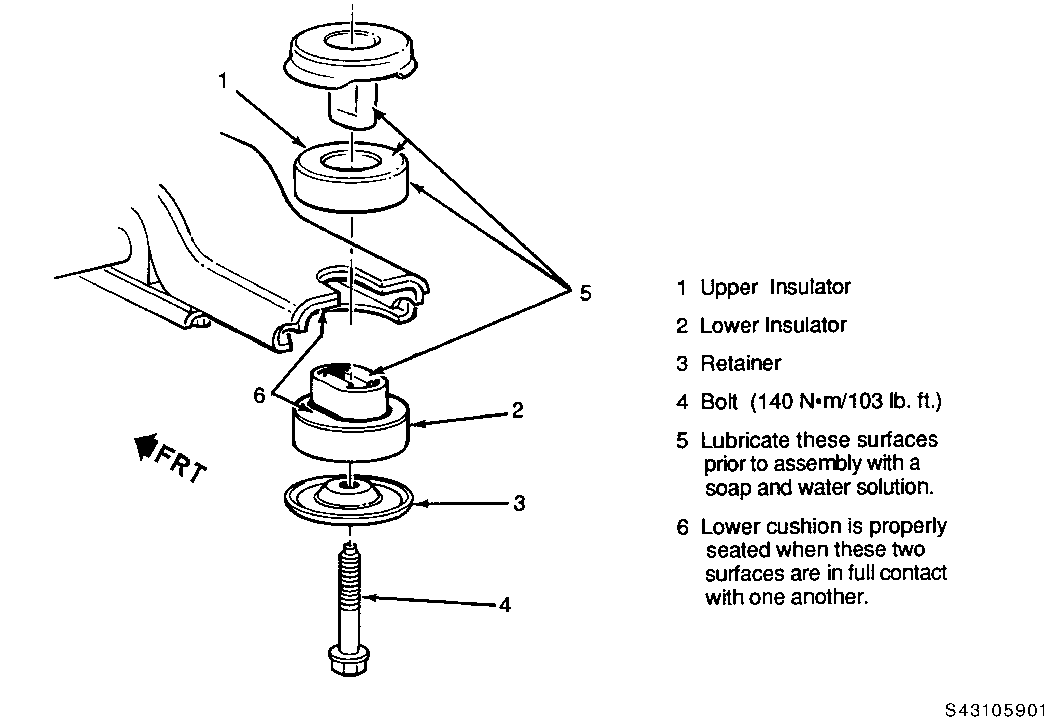 1

5

6

2

FRT

3

4

1 Upper Insulator

2 Lower Insulator

3 Retainer

4 Bolt (140 N•m/103 lb. ft.)

5 Lubricate these surfaces prior to assembly with a soap and water solution.

6 Lower cushion is properly seated when these two surfaces are in full contact with one another.

S43105901