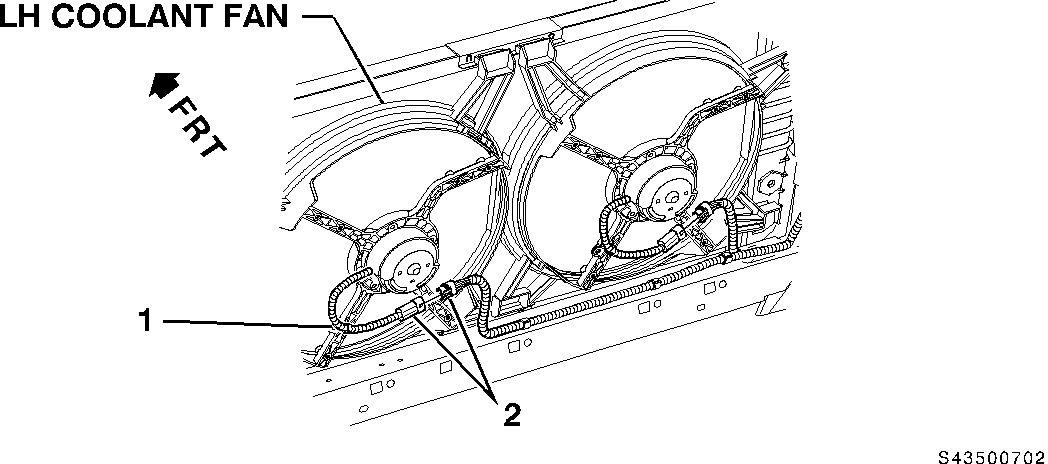 LH COOLANT FAN

FRT

1

2

S43500702