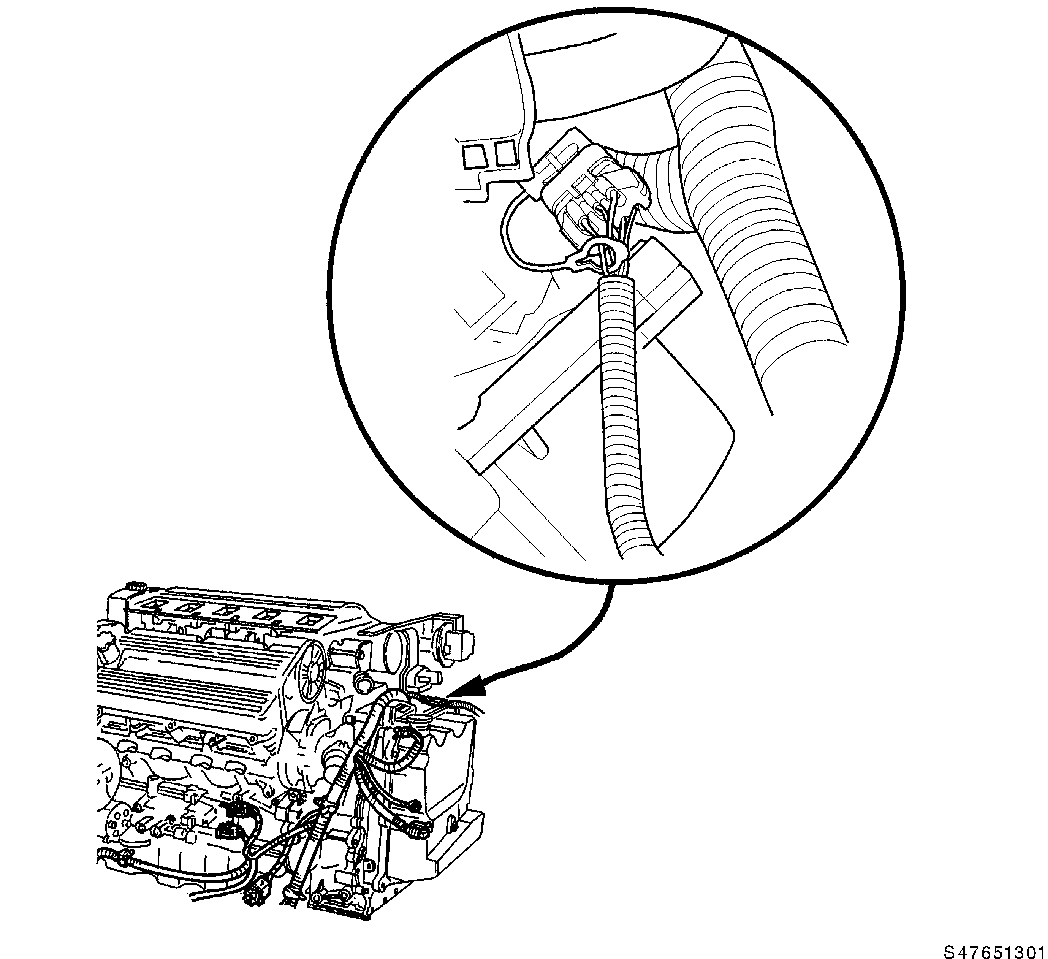 S47651301