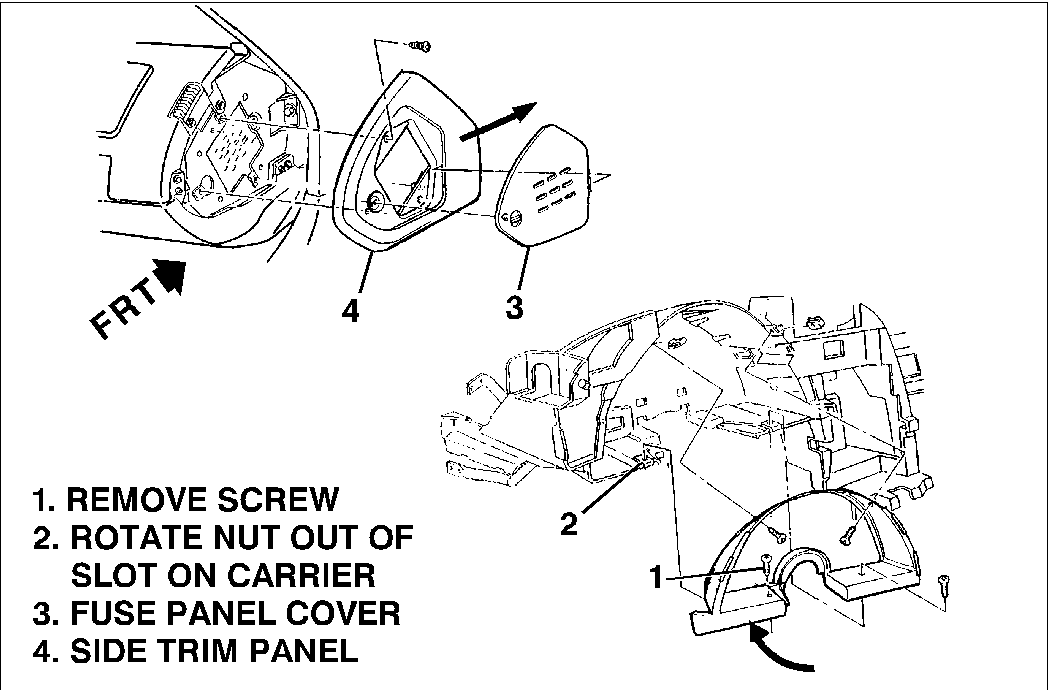 FRT

4

3

2

1

1. REMOVE SCREW
2. ROTATE NUT OUT OF SLOT ON CARRIER
3. FUSE PANEL COVER
4. SIDE TRIM PANEL