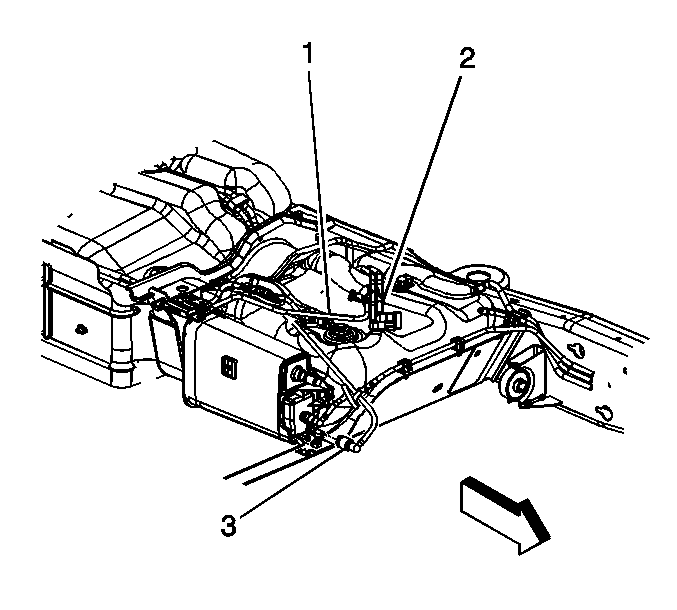 1
2
3